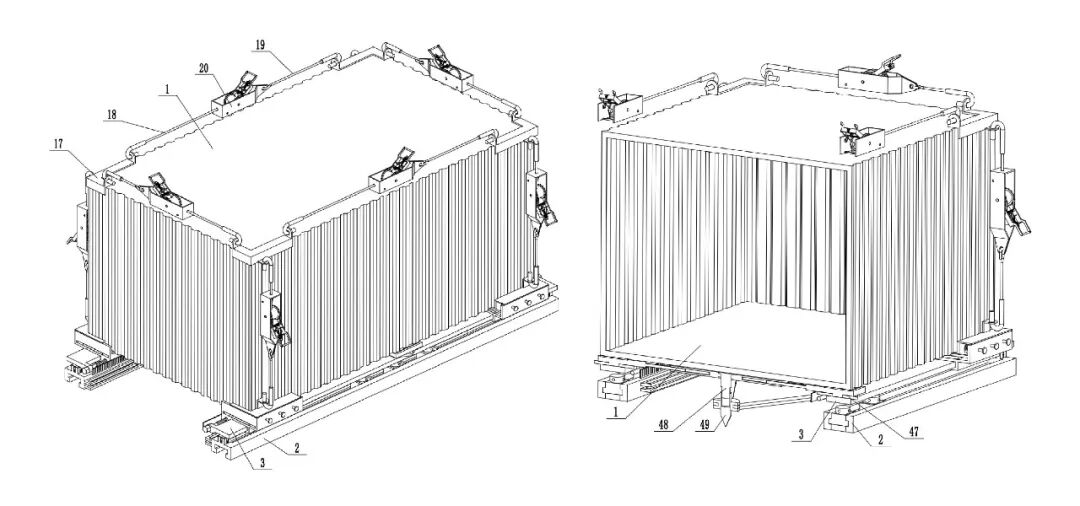 19
20
1
18
17
3
2
1
48
49
3
2
47