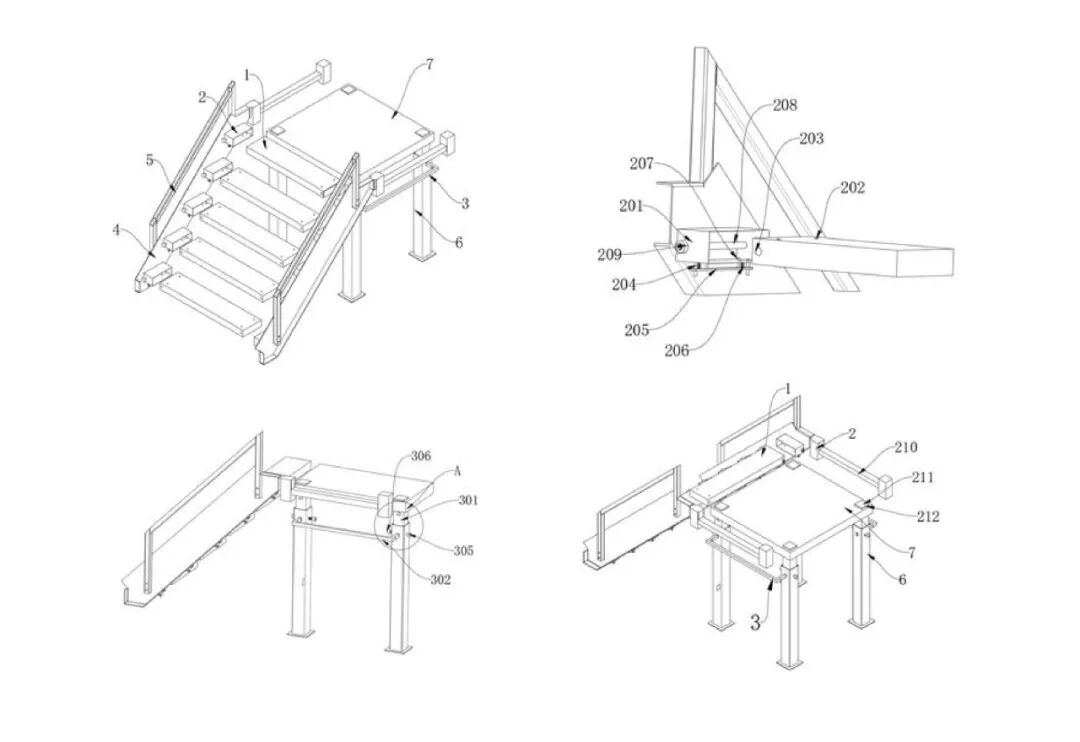 1
2
7
5
3
4
6

208
203
207
202
201
209
204
205
206

306
A
301
305
302

1
2
210
211
212
7
6
3