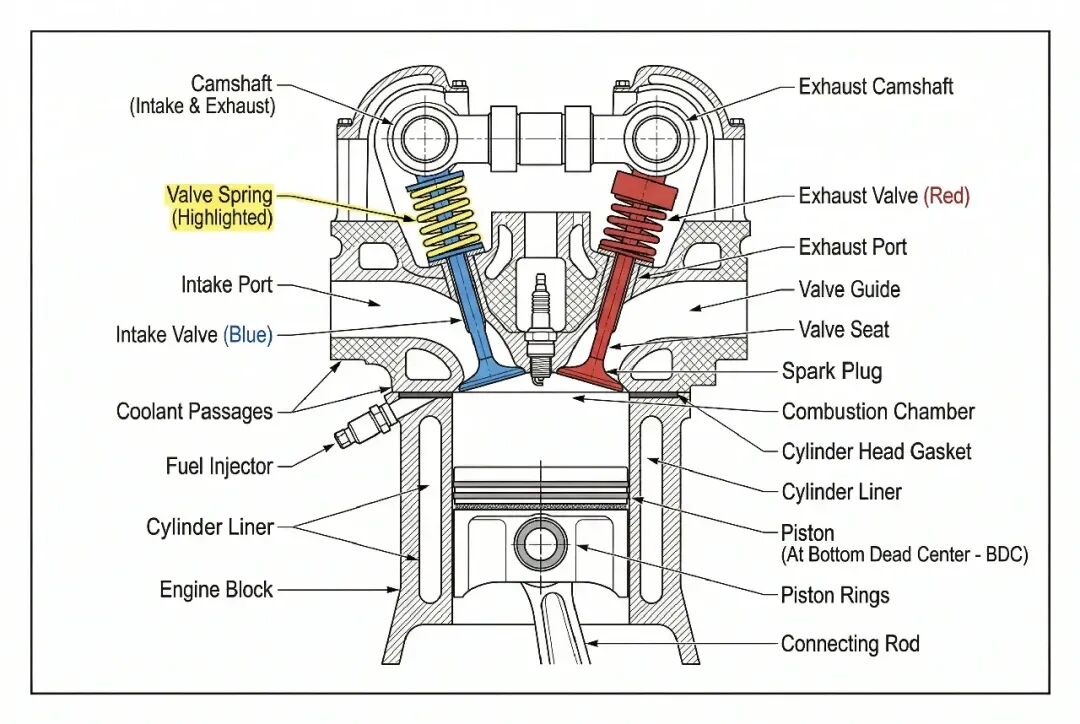 Camshaft
(Intake & Exhaust)

Valve Spring
(Highlighted)

Intake Port

Intake Valve (Blue)

Coolant Passages

Fuel Injector

Cylinder Liner

Engine Block

Exhaust Camshaft

Exhaust Valve (Red)

Exhaust Port

Valve Guide

Valve Seat

Spark Plug

Combustion Chamber

Cylinder Head Gasket

Cylinder Liner

Piston
(At Bottom Dead Center - BDC)

Piston Rings

Connecting Rod