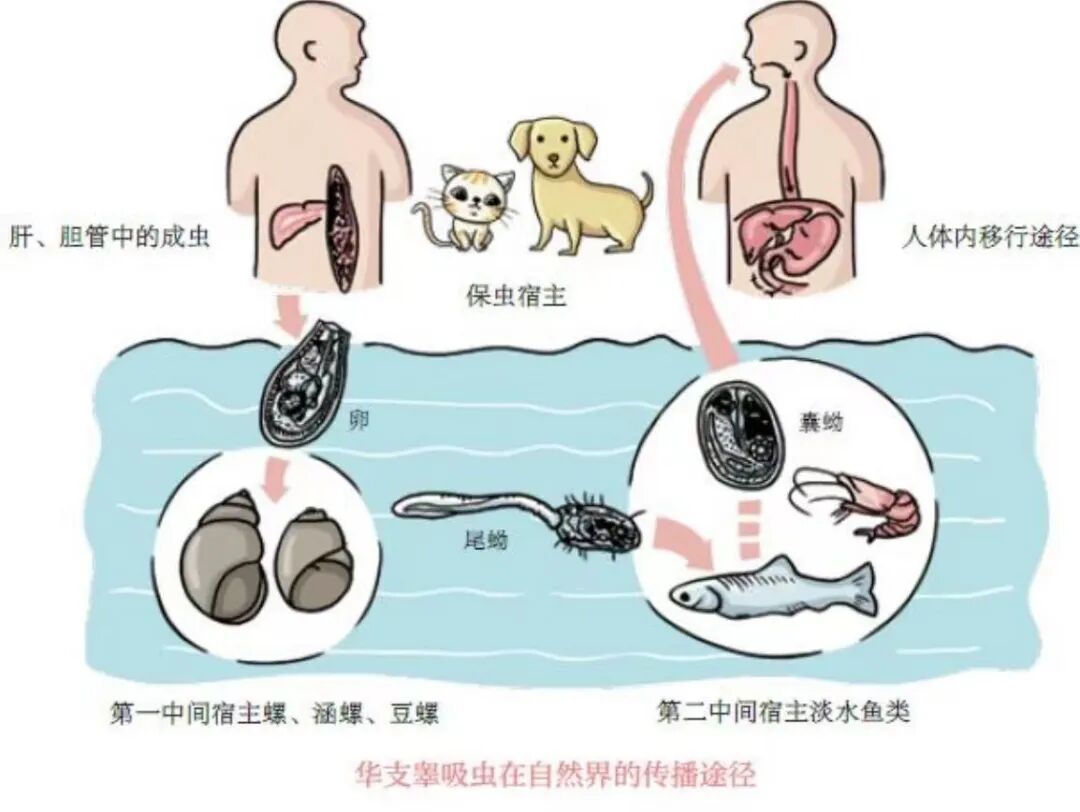 肝、胆管中的成虫

保虫宿主

人体内移行途径

卵

囊蚴

尾蚴

第一中间宿主螺、涵螺、豆螺

第二中间宿主淡水鱼类

华支睾吸虫在自然界的传播途径