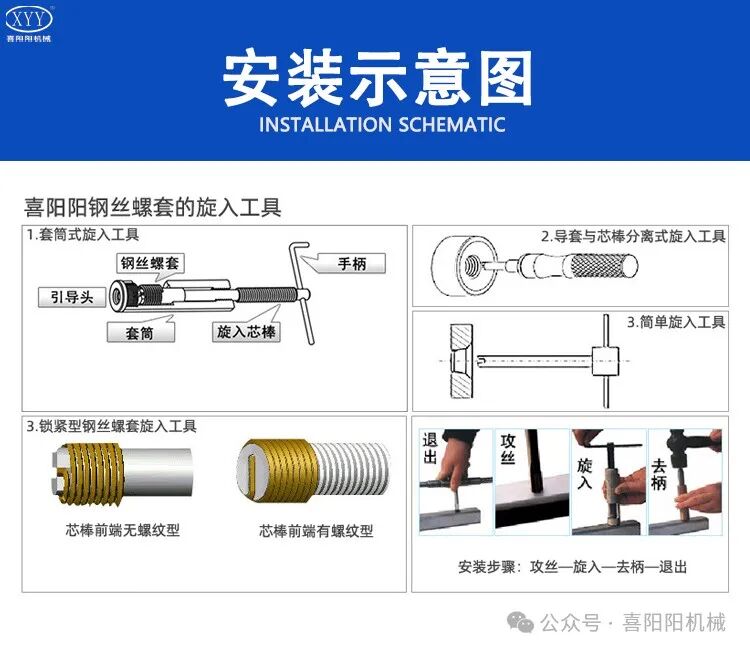 XYY
喜阳阳机械

安装示意图
INSTALLATION SCHEMATIC

喜阳阳钢丝螺套的旋入工具

1.套筒式旋入工具
钢丝螺套
手柄
引导头
套筒
旋入芯棒

2.导套与芯棒分离式旋入工具

3.简单旋入工具

3.锁紧型钢丝螺套旋入工具
芯棒前端无螺纹型
芯棒前端有螺纹型

退出
攻丝
旋入
去柄

安装步骤：攻丝—旋入—去柄—退出

公众号 · 喜阳阳机械