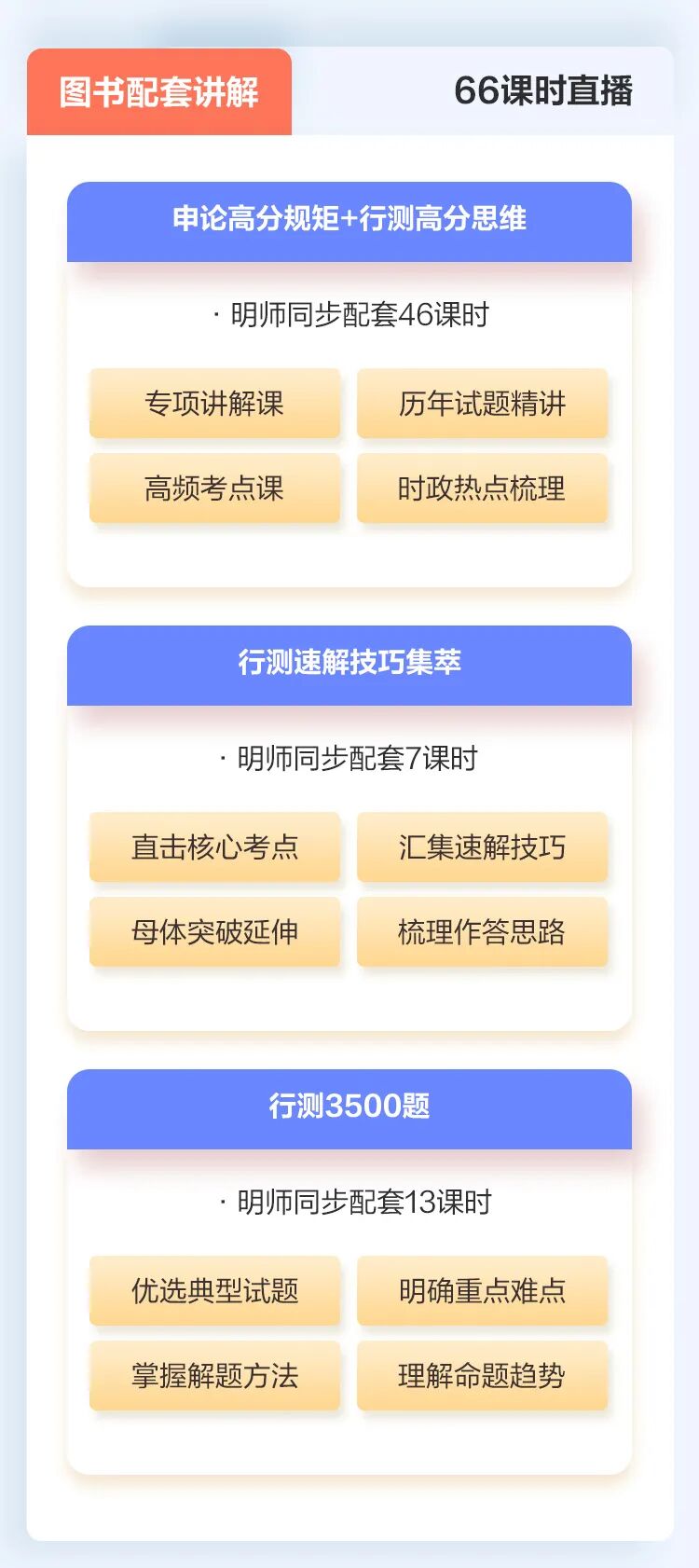 图书配套讲解 66课时直播

申论高分规矩+行测高分思维

· 明师同步配套46课时

专项讲解课 历年试题精讲

高频考点课 时政热点梳理

行测速解技巧集萃

· 明师同步配套7课时

直击核心考点 汇集速解技巧

母体突破延伸 梳理作答思路

行测3500题

· 明师同步配套13课时

优选典型试题 明确重点难点

掌握解题方法 理解命题趋势