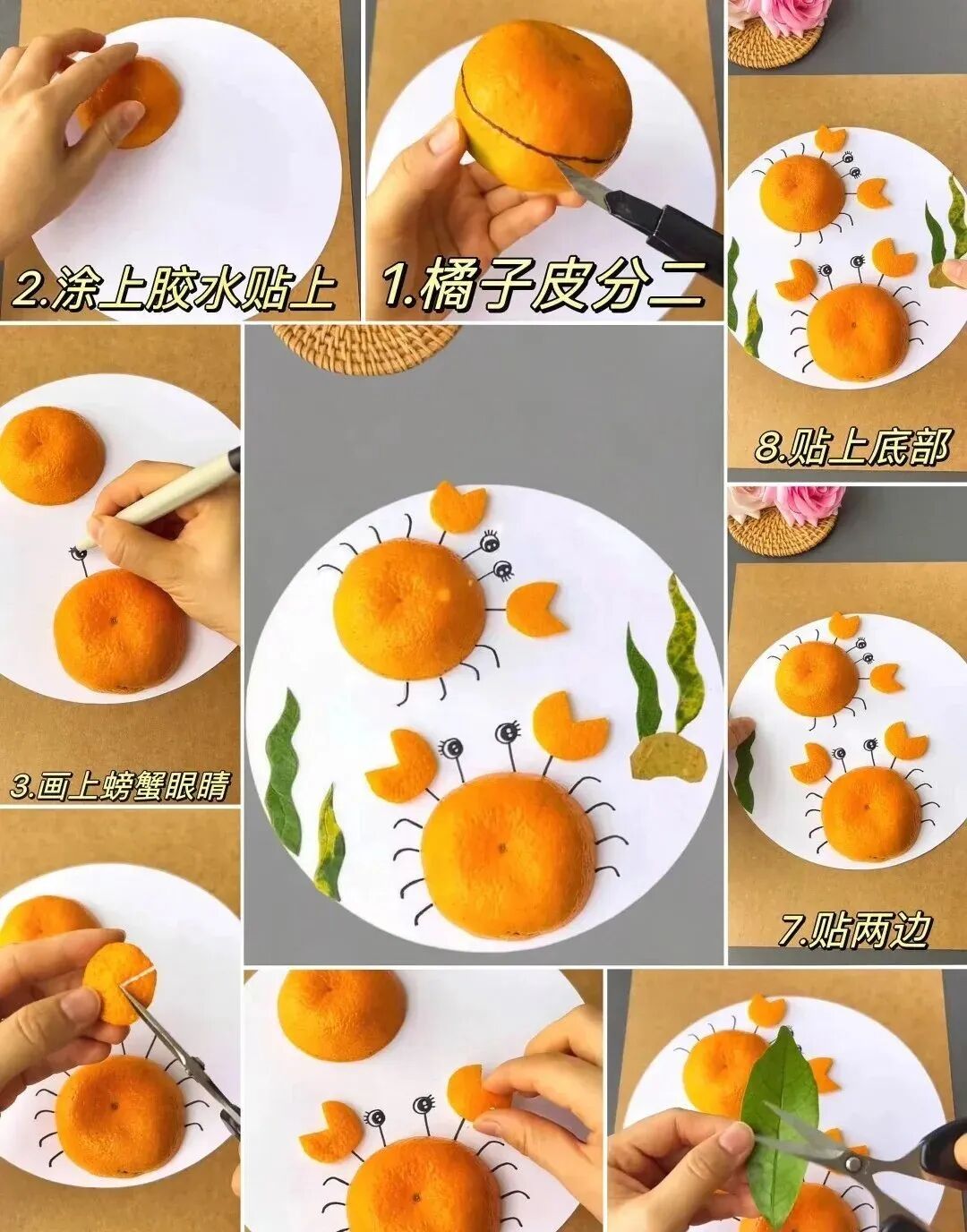 2.涂上胶水贴上

1.橘子皮分二

8.贴上底部

3.画上螃蟹眼睛

7.贴两边