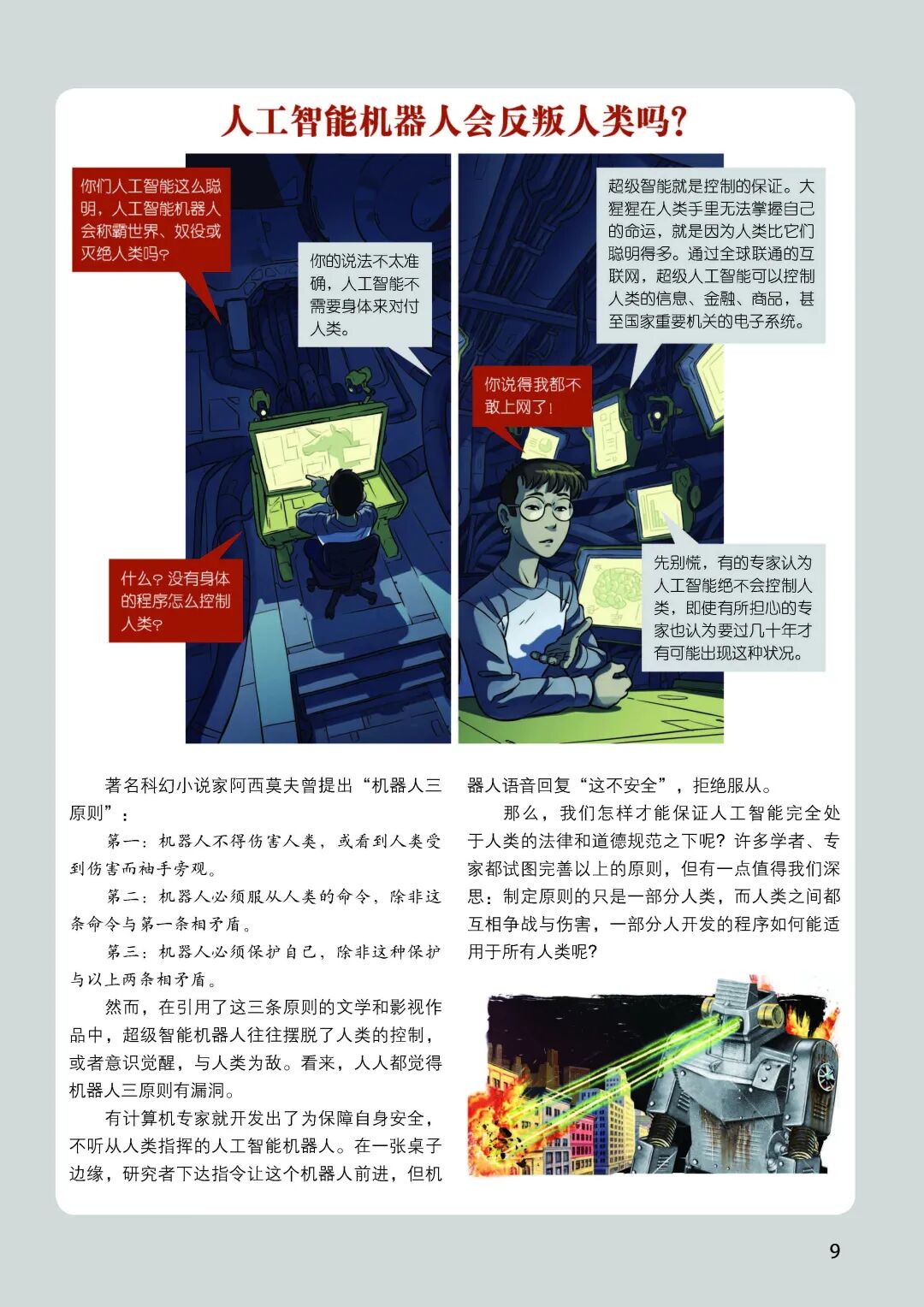 人工智能机器人会反叛人类吗?

你们人工智能这么聪明，人工智能机器人会称霸世界、奴役或灭绝人类吗?

你的说法不太准确，人工智能不需要身体来对付人类。

什么?没有身体的程序怎么控制人类?

超级智能就是控制的保证。大猩猩在人类手里无法掌握自己的命运，就是因为人类比它们聪明得多。通过全球联通的互联网，超级人工智能可以控制人类的信息、金融、商品，甚至国家重要机关的电子系统。

你说得我都不敢上网了!

先别慌，有的专家认为人工智能绝不会控制人类，即使有所担心的专家也认为要过几十年才有可能出现这种状况。

著名科幻小说家阿西莫夫曾提出“机器人三原则”：

第一：机器人不得伤害人类，或看到人类受到伤害而袖手旁观。

第二：机器人必须服从人类的命令，除非这条命令与第一条相矛盾。

第三：机器人必须保护自己，除非这种保护与以上两条相矛盾。

然而，在引用了这三条原则的文学和影视作品中，超级智能机器人往往摆脱了人类的控制，或者意识觉醒，与人类为敌。看来，人人都觉得机器人三原则有漏洞。

有计算机专家就开发出了为保障自身安全，不听从人类指挥的人工智能机器人。在一张桌子边缘，研究者下达指令让这个机器人前进，但机器人语音回复“这不安全”，拒绝服从。

那么，我们怎样才能保证人工智能完全处于人类的法律和道德规范之下呢?许多学者、专家都试图完善以上的原则，但有一点值得我们深思：制定原则的只是一部分人类，而人类之间都互相争战与伤害，一部分人开发的程序如何能适用于所有人类呢?

9