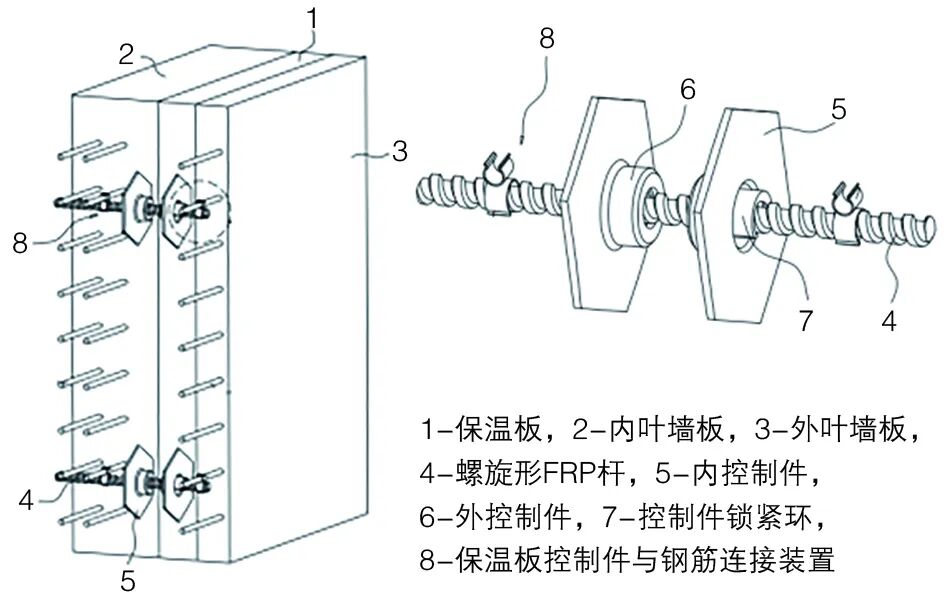 1
2
3
8
4
5
8
6
5
7
4

1-保温板，2-内叶墙板，3-外叶墙板，
4-螺旋形FRP杆，5-内控制件，
6-外控制件，7-控制件锁紧环，
8-保温板控制件与钢筋连接装置