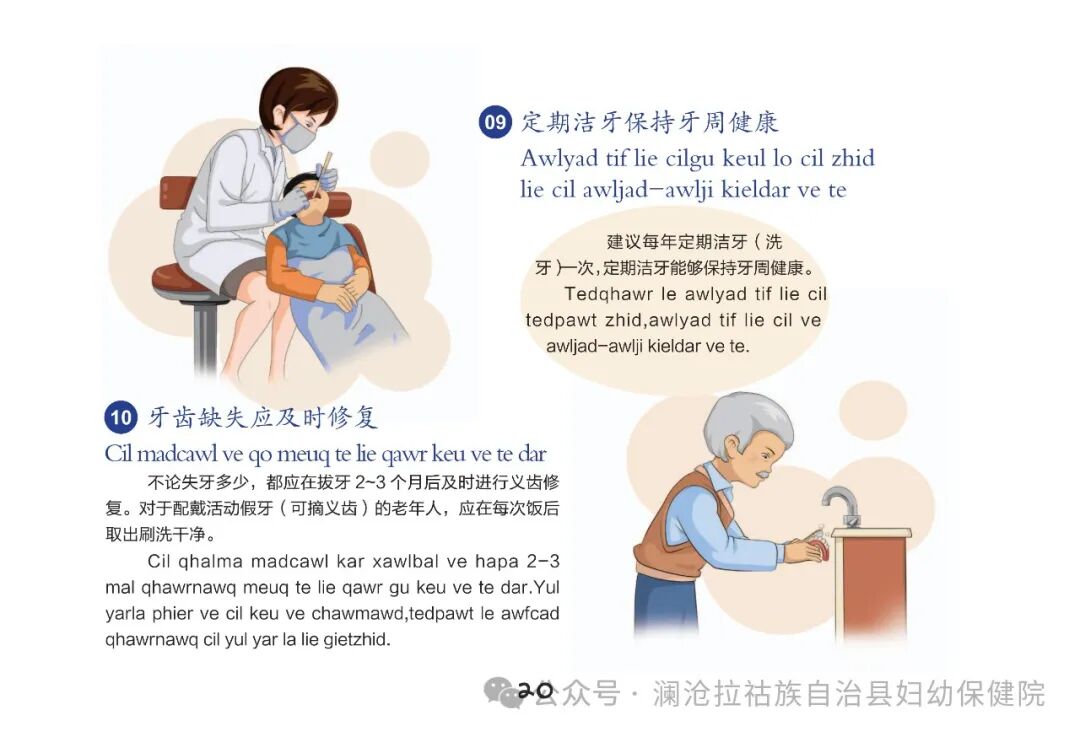 09 定期洁牙保持牙周健康
Awlyad tif lie cilgu keul lo cil zhid lie cil awljad-awlji kieldar ve te

建议每年定期洁牙（洗牙）一次，定期洁牙能够保持牙周健康。

Tedqhawr le awlyad tif lie cil tedpawt zhid,awlyad tif lie cil ve awljad-awlji kieldar ve te.

10 牙齿缺失应及时修复
Cil madcawl ve qo meuq te lie qawr keu ve te dar

不论失牙多少，都应在拔牙 2~3 个月后及时进行义齿修复。对于配戴活动假牙（可摘义齿）的老年人，应在每次饭后取出刷洗干净。

Cil qhalma madcawl kar xawlbal ve hapa 2-3 mal qhawrnawq meuq te lie qawr gu keu ve te dar.Yul yarla phier ve cil keu ve chawmawd,tedpawt le awfcad qhawrnawq cil yul yar la lie gietzhid.

20

公众号 · 澜沧拉祜族自治县妇幼保健院