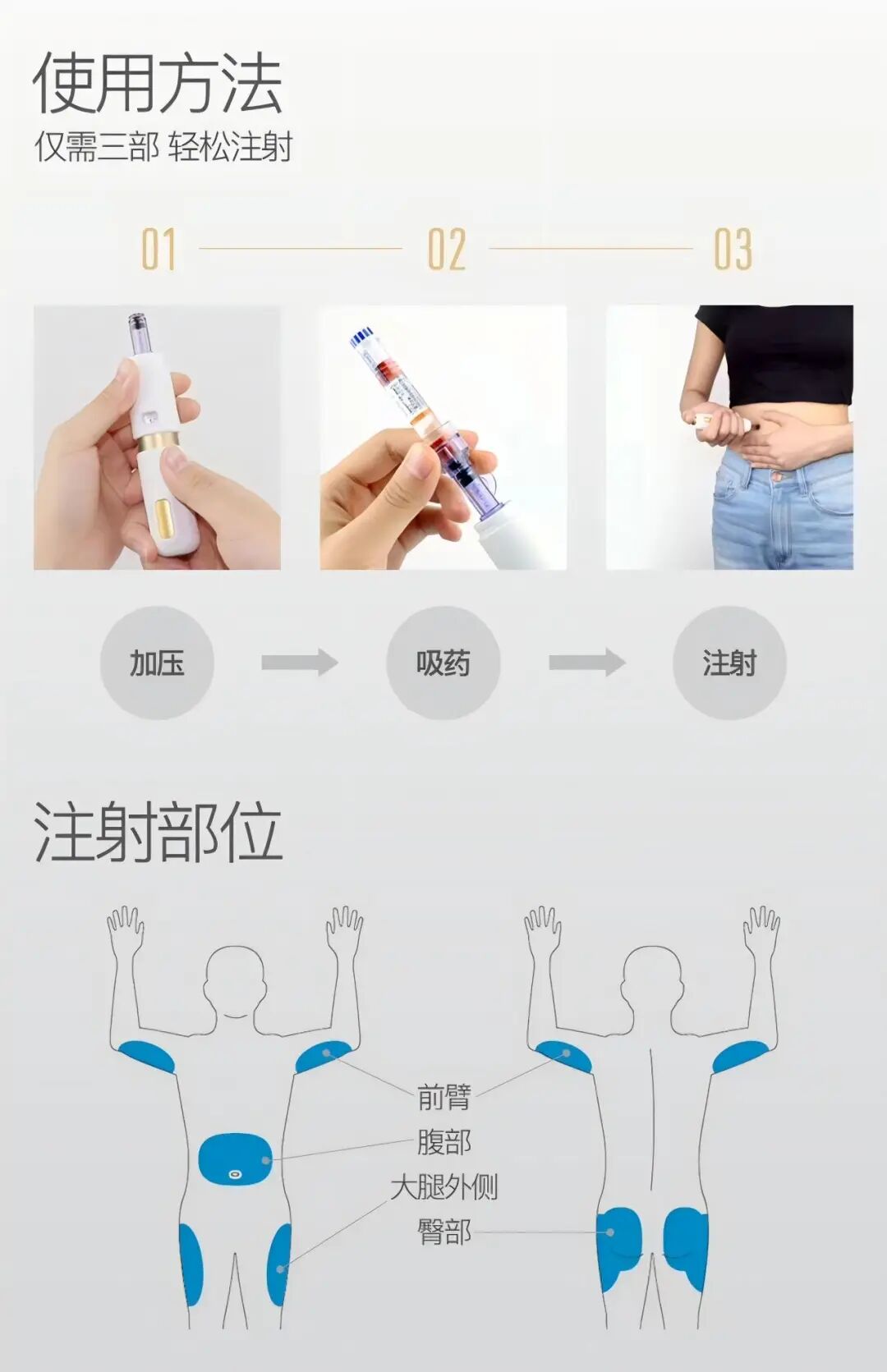 使用方法

仅需三部 轻松注射

01

02

03

加压

吸药

注射

注射部位

前臂

腹部

大腿外侧

臀部