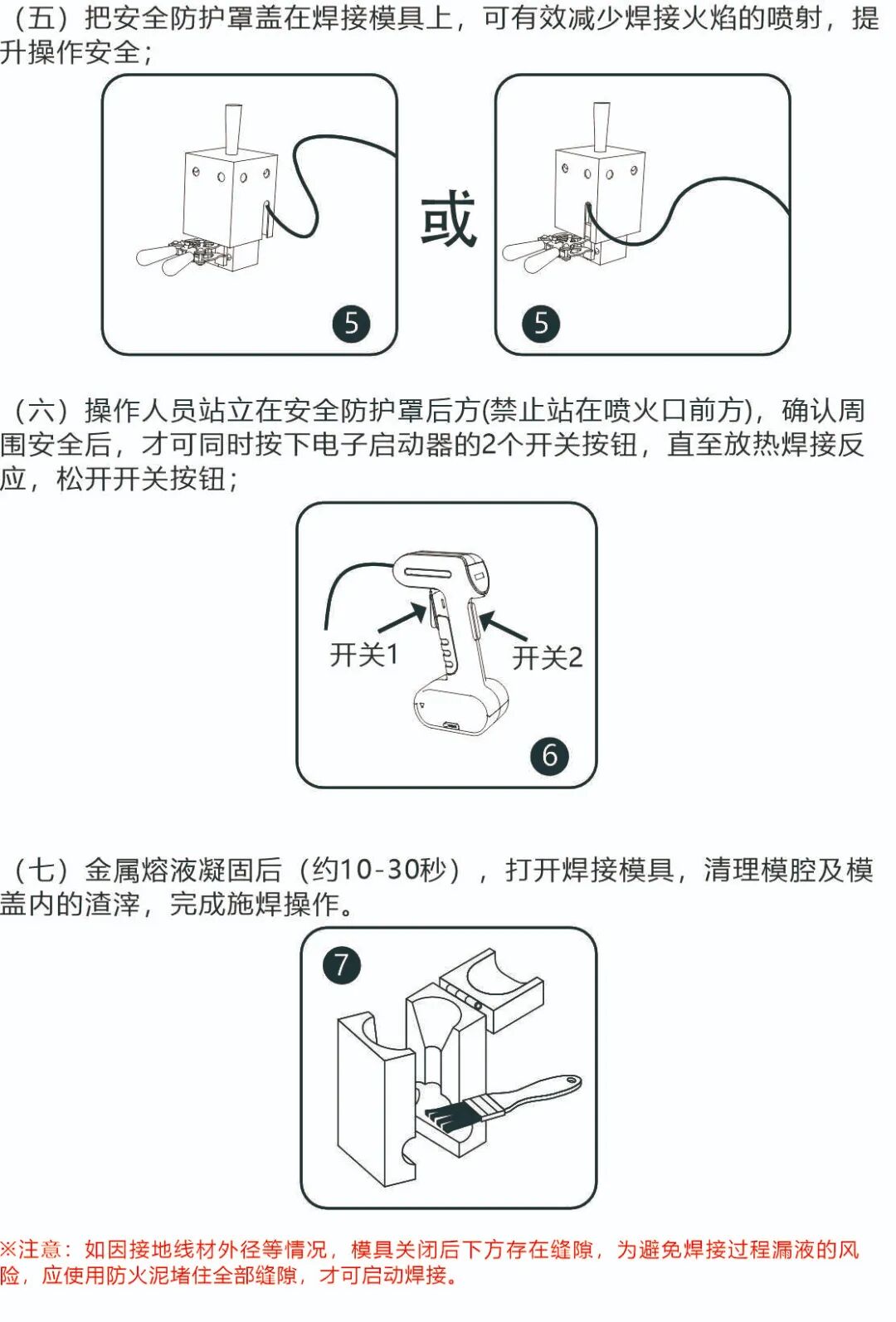 （五）把安全防护罩盖在焊接模具上，可有效减少焊接火焰的喷射，提升操作安全；

5

或

5

（六）操作人员站立在安全防护罩后方(禁止站在喷火口前方)，确认周围安全后，才可同时按下电子启动器的2个开关按钮，直至放热焊接反应，松开开关按钮；

开关1

开关2

6

（七）金属熔液凝固后（约10-30秒），打开焊接模具，清理模腔及模盖内的渣滓，完成施焊操作。

7

※注意：如因接地线材外径等情况，模具关闭后下方存在缝隙，为避免焊接过程漏液的风险，应使用防火泥堵住全部缝隙，才可启动焊接。