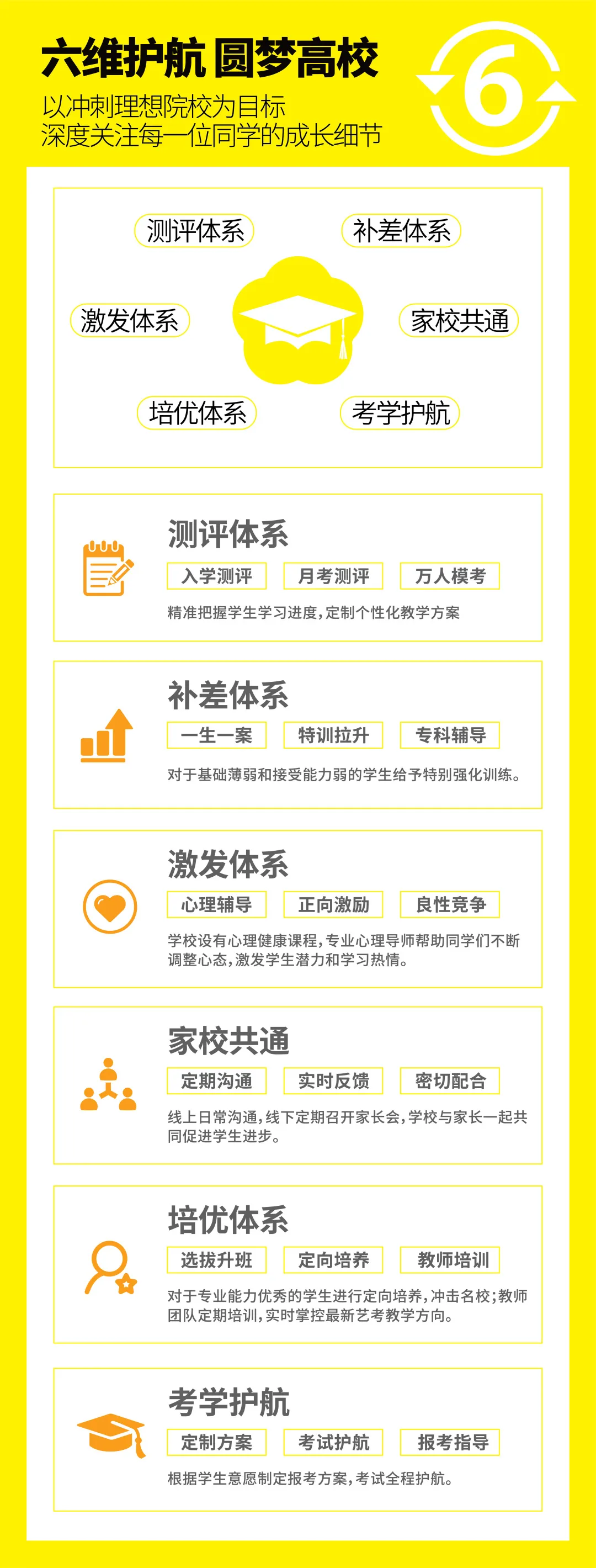 六维护航 圆梦高校

以冲刺理想院校为目标
深度关注每一位同学的成长细节

6

测评体系 补差体系

激发体系 家校共通

培优体系 考学护航

测评体系

入学测评 月考测评 万人模考

精准把握学生学习进度,定制个性化教学方案

补差体系

一生一案 特训拉升 专科辅导

对于基础薄弱和接受能力弱的学生给予特别强化训练。

激发体系

心理辅导 正向激励 良性竞争

学校设有心理健康课程,专业心理导师帮助同学们不断调整心态,激发学生潜力和学习热情。

家校共通

定期沟通 实时反馈 密切配合

线上日常沟通,线下定期召开家长会,学校与家长一起共同促进学生进步。

培优体系

选拔升班 定向培养 教师培训

对于专业能力优秀的学生进行定向培养,冲击名校;教师团队定期培训,实时掌控最新艺考教学方向。

考学护航

定制方案 考试护航 报考指导

根据学生意愿制定报考方案,考试全程护航。