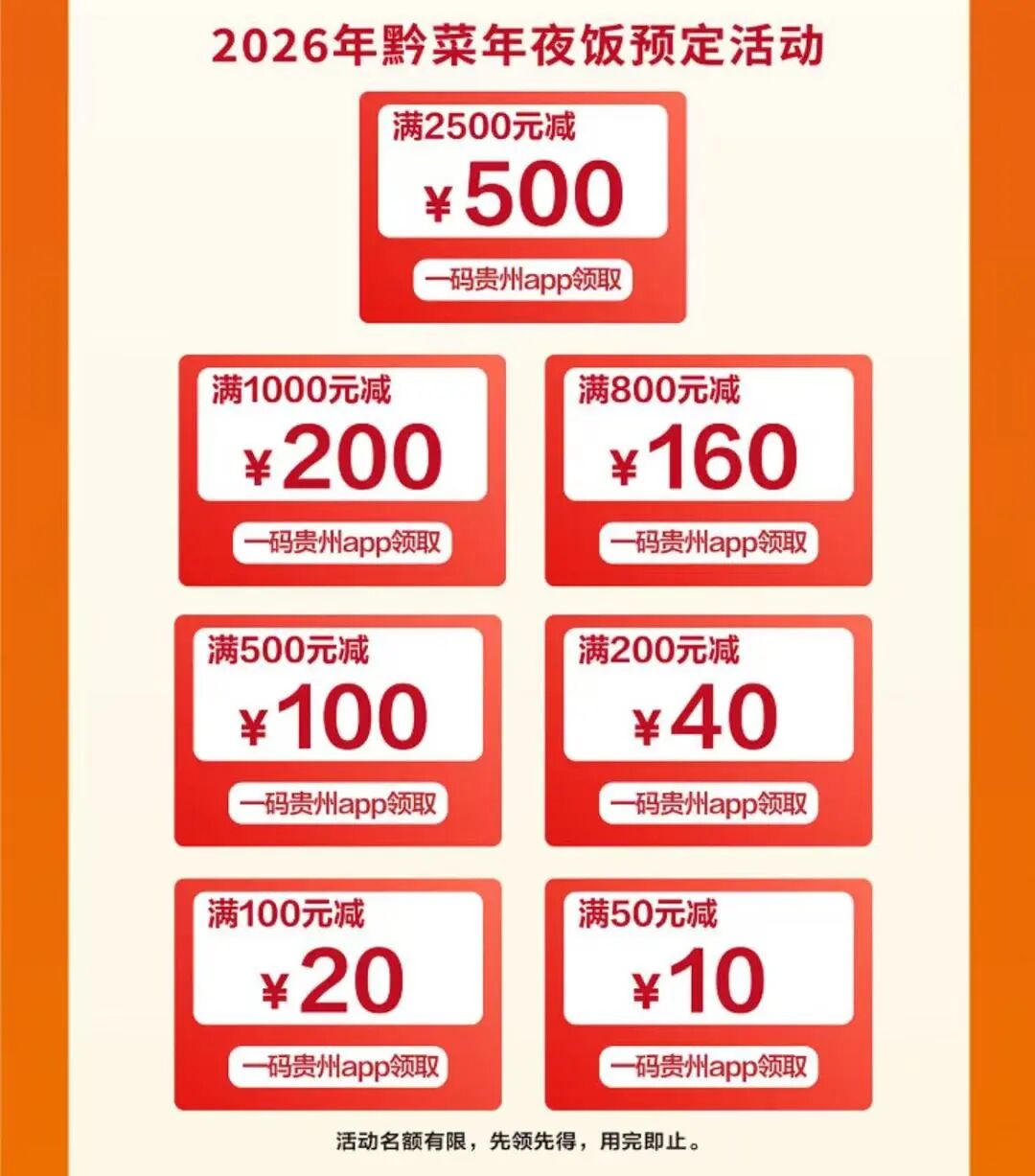 2026年黔菜年夜饭预定活动

满2500元减
¥500
一码贵州app领取

满1000元减
¥200
一码贵州app领取

满800元减
¥160
一码贵州app领取

满500元减
¥100
一码贵州app领取

满200元减
¥40
一码贵州app领取

满100元减
¥20
一码贵州app领取

满50元减
¥10
一码贵州app领取

活动名额有限，先领先得，用完即止。