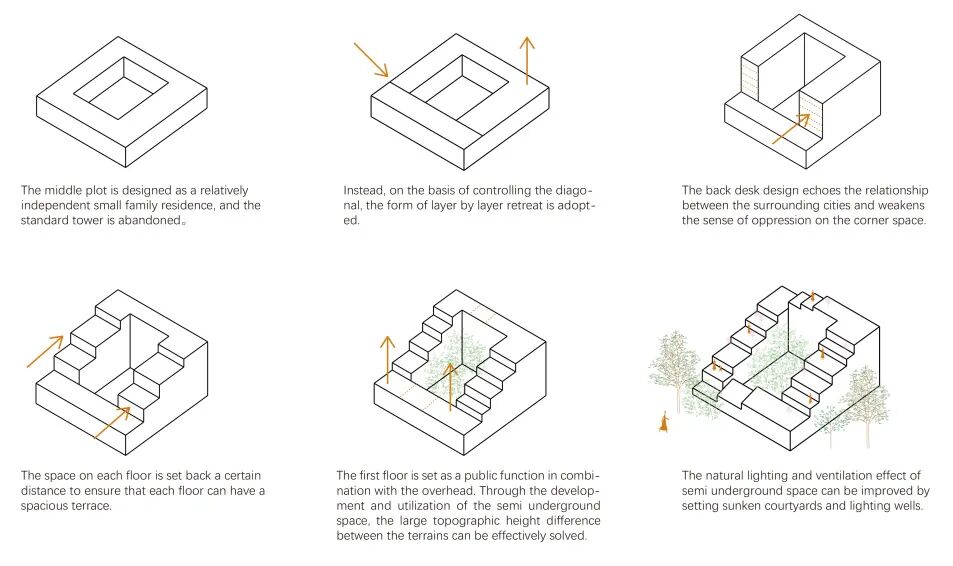 The middle plot is designed as a relatively independent small family residence, and the standard tower is abandoned。

Instead, on the basis of controlling the diagonal, the form of layer by layer retreat is adopted.

The back desk design echoes the relationship between the surrounding cities and weakens the sense of oppression on the corner space.

The space on each floor is set back a certain distance to ensure that each floor can have a spacious terrace.

The first floor is set as a public function in combination with the overhead. Through the development and utilization of the semi underground space, the large topographic height difference between the terrains can be effectively solved.

The natural lighting and ventilation effect of semi underground space can be improved by setting sunken courtyards and lighting wells.