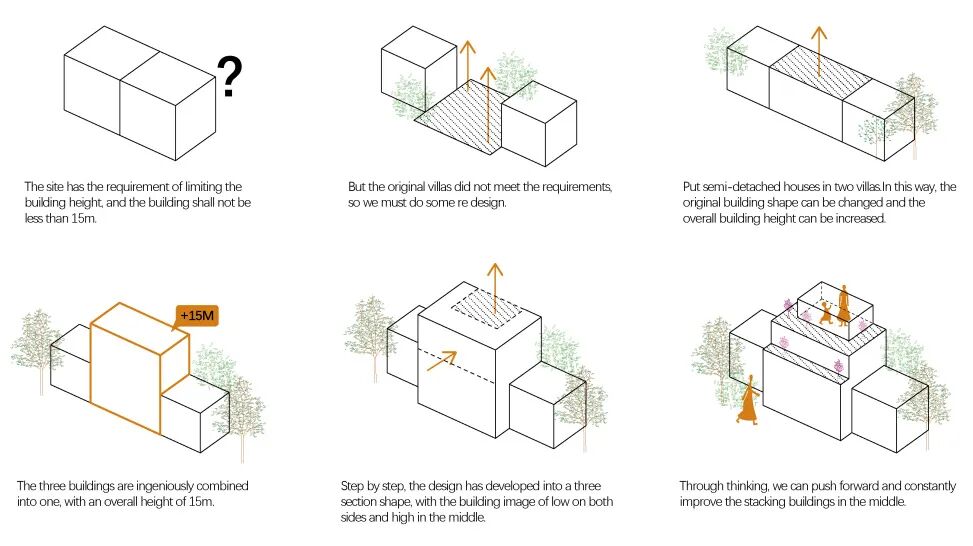 ?

The site has the requirement of limiting the building height, and the building shall not be less than 15m.

But the original villas did not meet the requirements, so we must do some re design.

Put semi-detached houses in two villas.In this way, the original building shape can be changed and the overall building height can be increased.

+15M

The three buildings are ingeniously combined into one, with an overall height of 15m.

Step by step, the design has developed into a three section shape, with the building image of low on both sides and high in the middle.

Through thinking, we can push forward and constantly improve the stacking buildings in the middle.