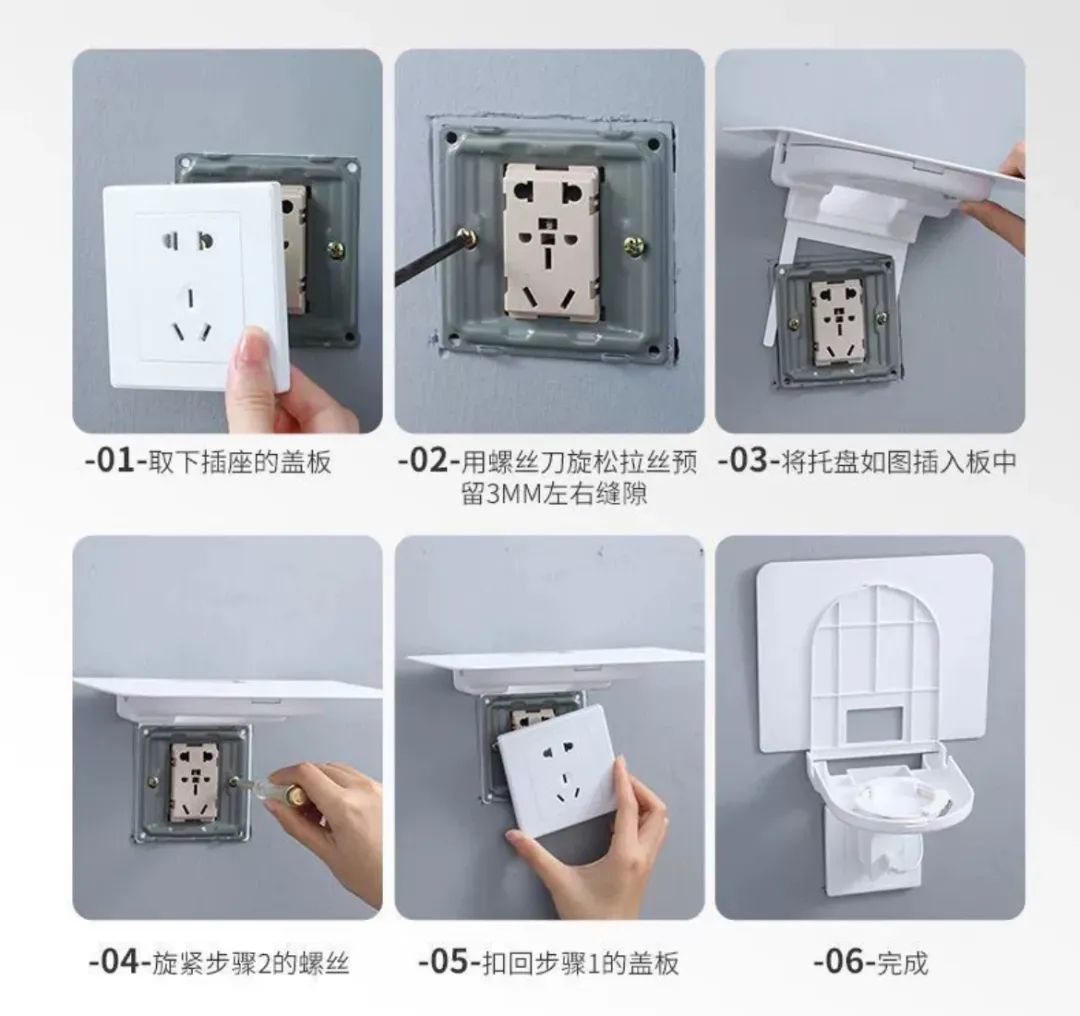 -01-取下插座的盖板

-02-用螺丝刀旋松拉丝预留3MM左右缝隙

-03-将托盘如图插入板中

-04-旋紧步骤2的螺丝

-05-扣回步骤1的盖板

-06-完成