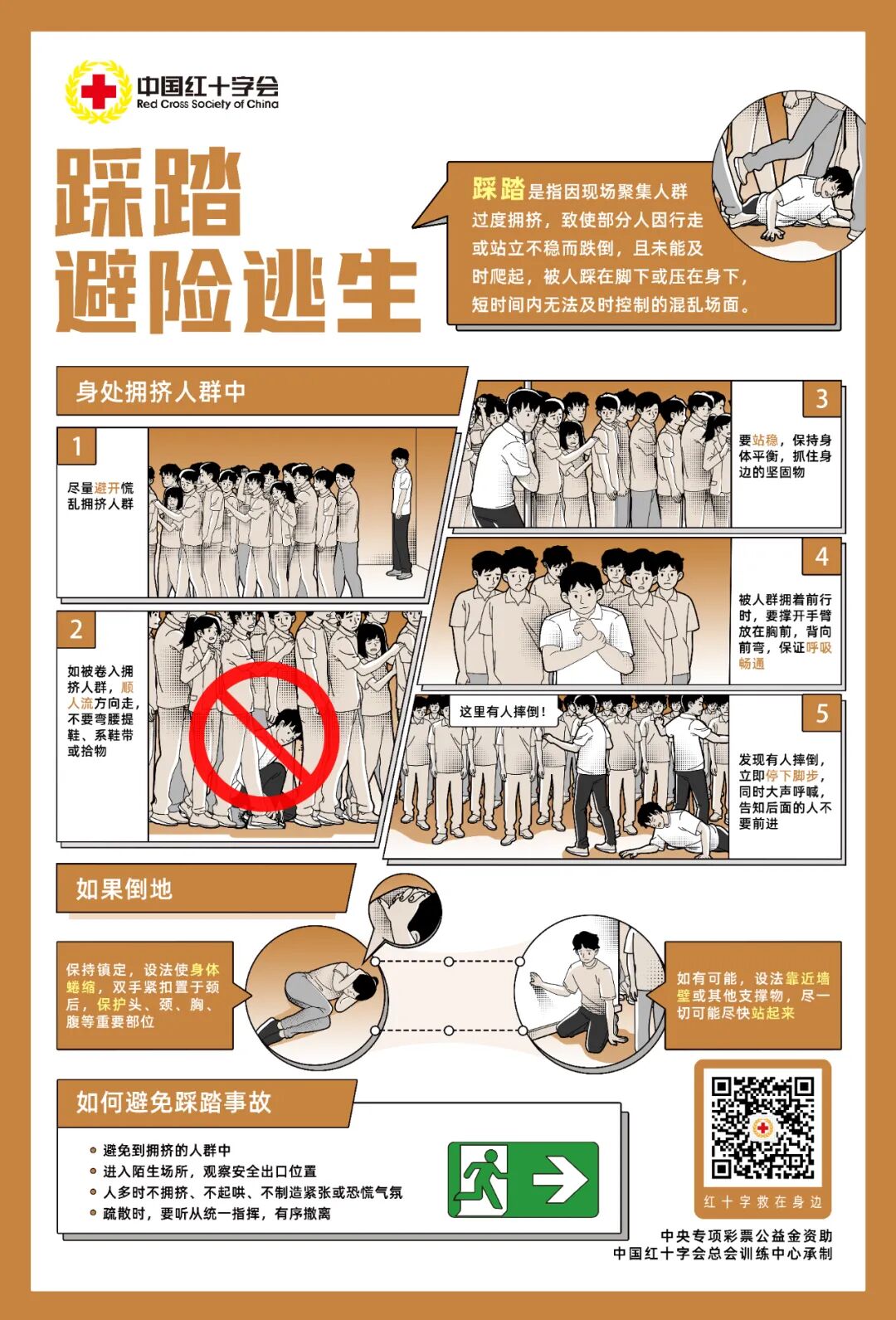 中国红十字会
Red Cross Society of China

踩踏
避险逃生

踩踏是指因现场聚集人群过度拥挤，致使部分人因行走或站立不稳而跌倒，且未能及时爬起，被人踩在脚下或压在身下，短时间内无法及时控制的混乱场面。

身处拥挤人群中

1
尽量避开慌乱拥挤人群

2
如被卷入拥挤人群，顺人流方向走，不要弯腰提鞋、系鞋带或拾物

3
要站稳，保持身体平衡，抓住身边的坚固物

4
被人群拥着前行时，要撑开手臂放在胸前，背向前弯，保证呼吸畅通

这里有人摔倒！

5
发现有人摔倒，立即停下脚步，同时大声呼喊，告知后面的人不要前进

如果倒地

保持镇定，设法使身体蜷缩，双手紧扣置于颈后，保护头、颈、胸、腹等重要部位

如有可能，设法靠近墙壁或其他支撑物，尽一切可能尽快站起来

如何避免踩踏事故

避免到拥挤的人群中
进入陌生场所，观察安全出口位置
人多时不拥挤、不起哄、不制造紧张或恐慌气氛
疏散时，要听从统一指挥，有序撤离

红十字救在身边

中央专项彩票公益金资助
中国红十字会总会训练中心承制