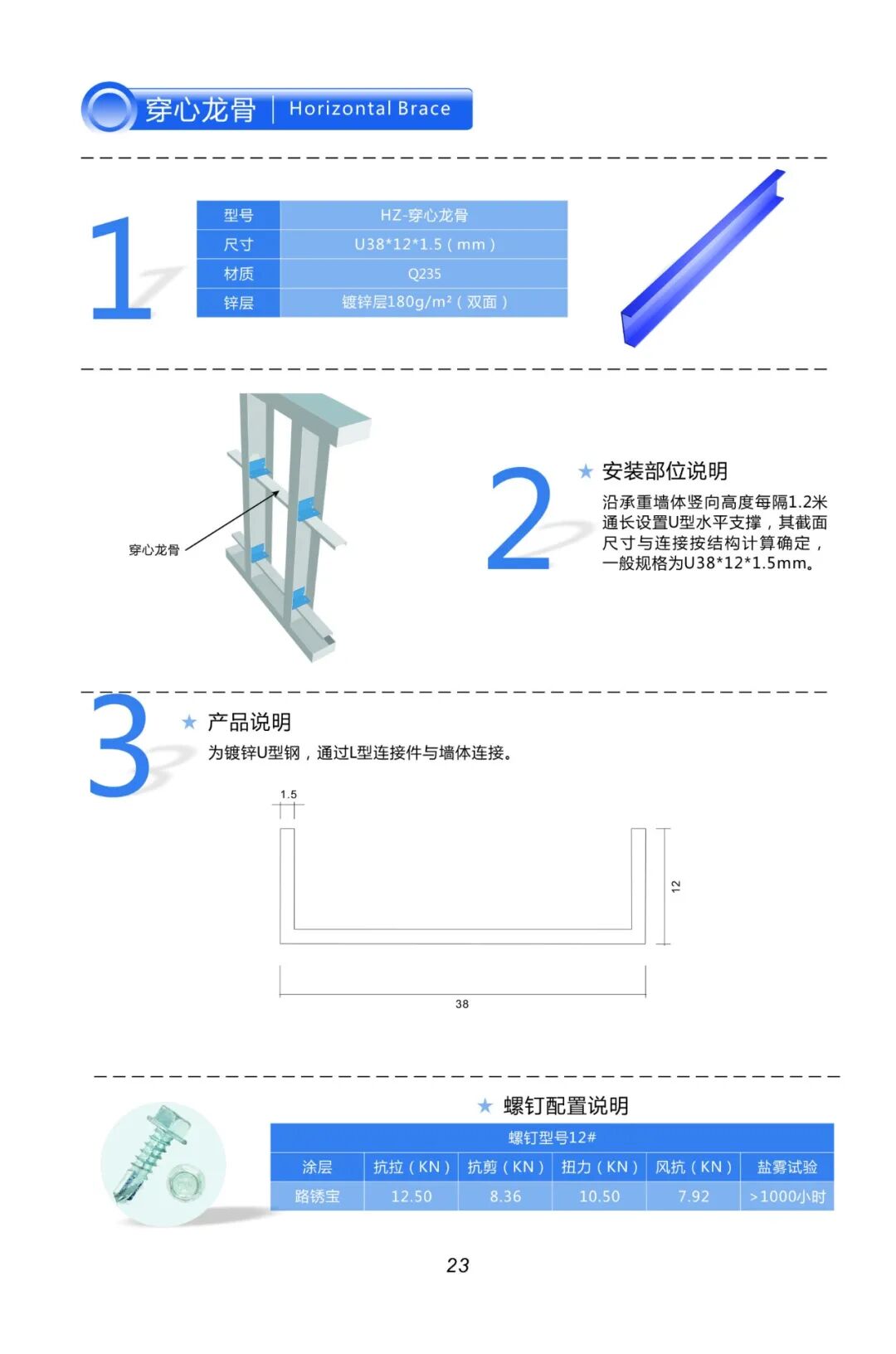 穿心龙骨 | Horizontal Brace

1

| 型号 | HZ-穿心龙骨 |
|---|---|
| 尺寸 | U38*12*1.5（mm） |
| 材质 | Q235 |
| 锌层 | 镀锌层180g/m²（双面） |

穿心龙骨

2

★ 安装部位说明

沿承重墙体竖向高度每隔1.2米通长设置U型水平支撑，其截面尺寸与连接按结构计算确定，一般规格为U38*12*1.5mm。

3

★ 产品说明

为镀锌U型钢，通过L型连接件与墙体连接。

1.5

12

38

★ 螺钉配置说明

| 螺钉型号12# | | | | | |
|---|---|---|---|---|---|
| 涂层 | 抗拉（KN） | 抗剪（KN） | 扭力（KN） | 风抗（KN） | 盐雾试验 |
| 路锈宝 | 12.50 | 8.36 | 10.50 | 7.92 | >1000小时 |

23