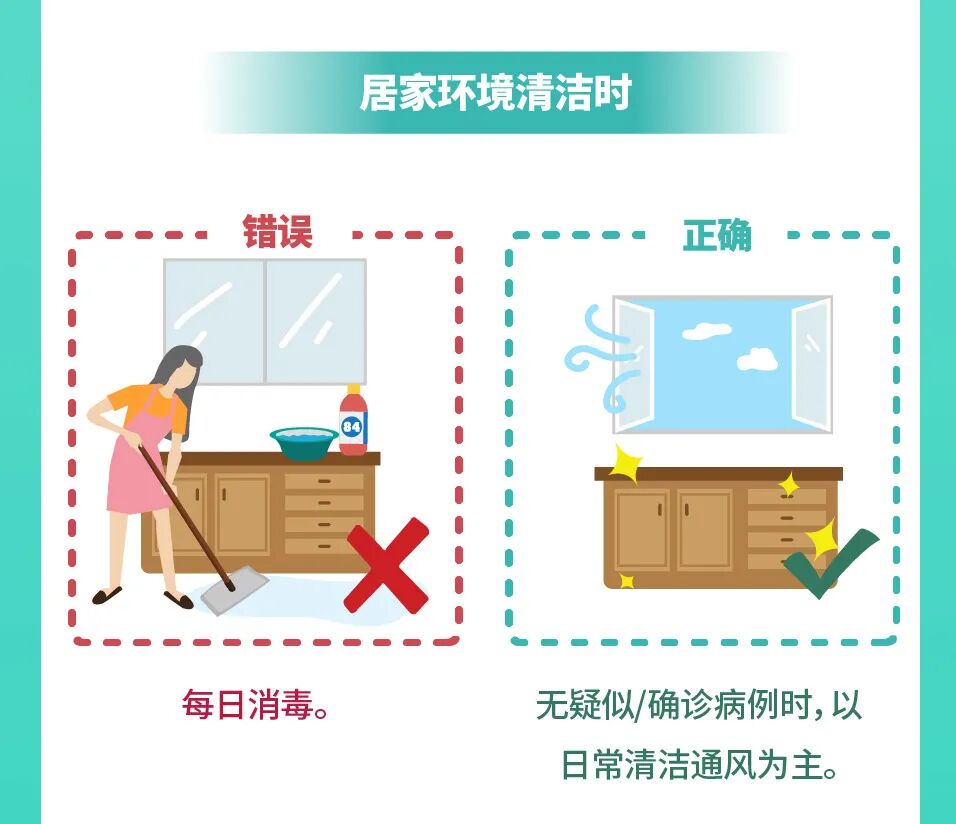 居家环境清洁时

错误

84

每日消毒。

正确

无疑似/确诊病例时，以日常清洁通风为主。