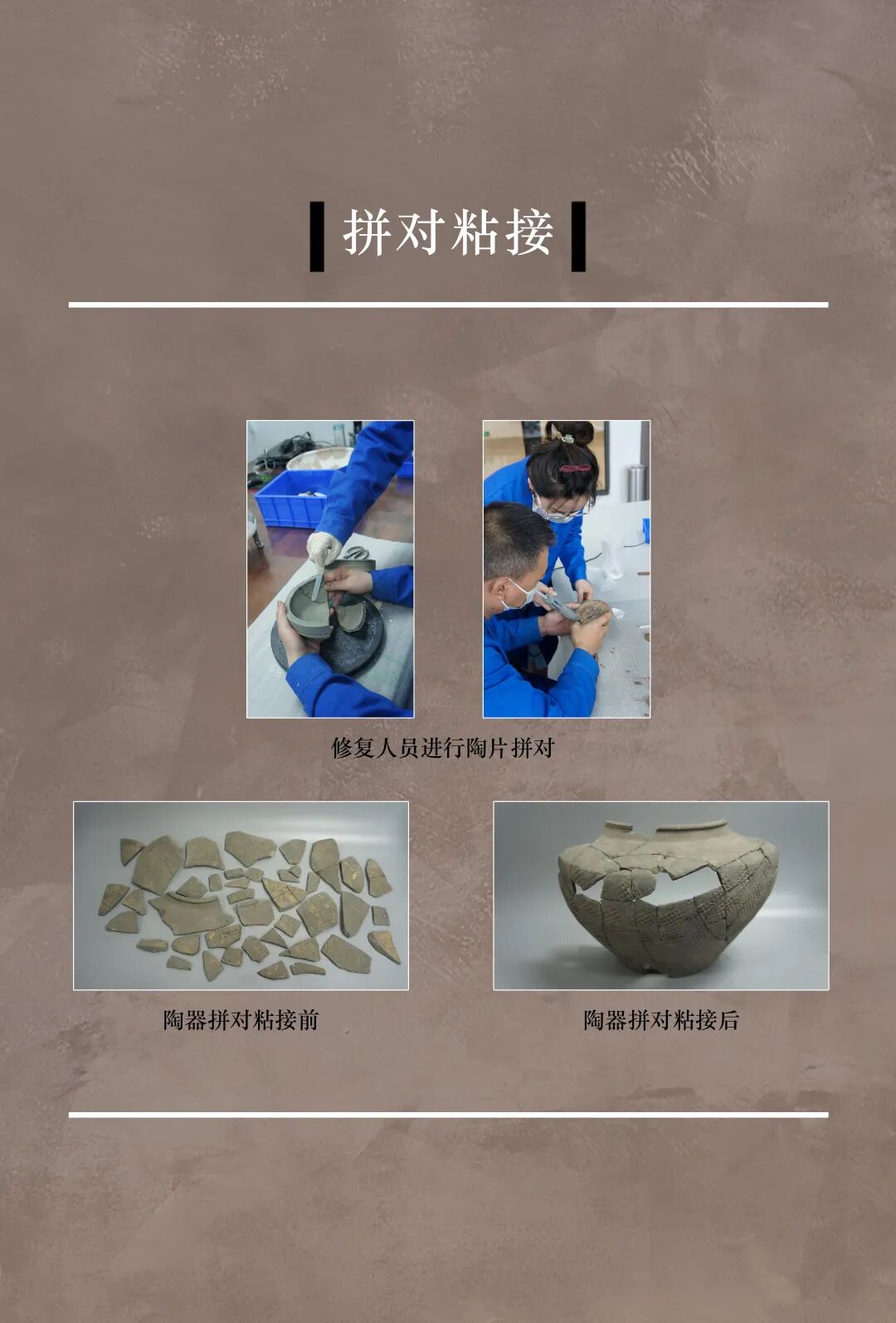 拼对粘接

修复人员进行陶片拼对

陶器拼对粘接前

陶器拼对粘接后