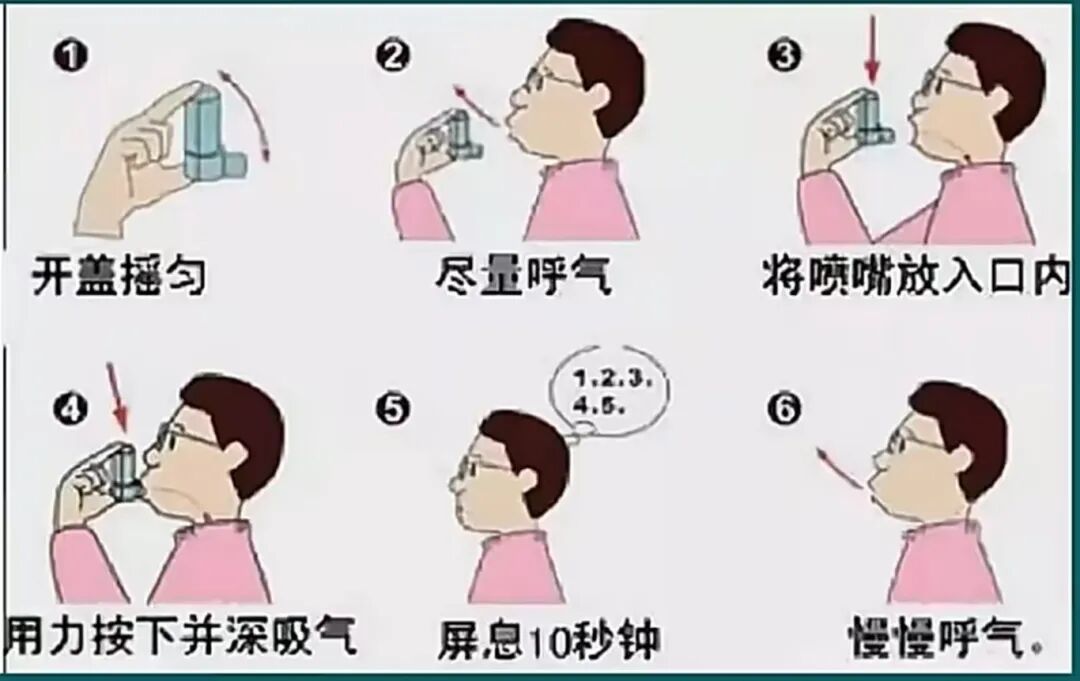 ❶
开盖摇匀

❷
尽量呼气

❸
将喷嘴放入口内

❹
用力按下并深吸气

❺
1.2.3.
4.5.
屏息10秒钟

❻
慢慢呼气。