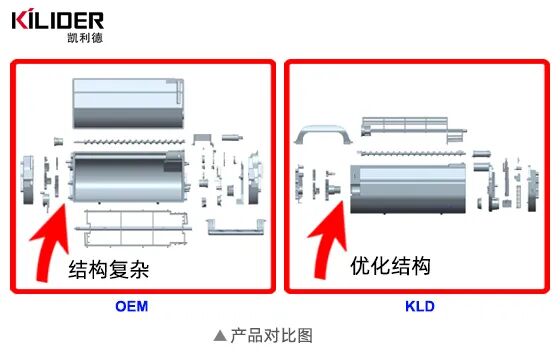 KILIDER
凯利德

结构复杂

OEM

优化结构

KLD

▲产品对比图