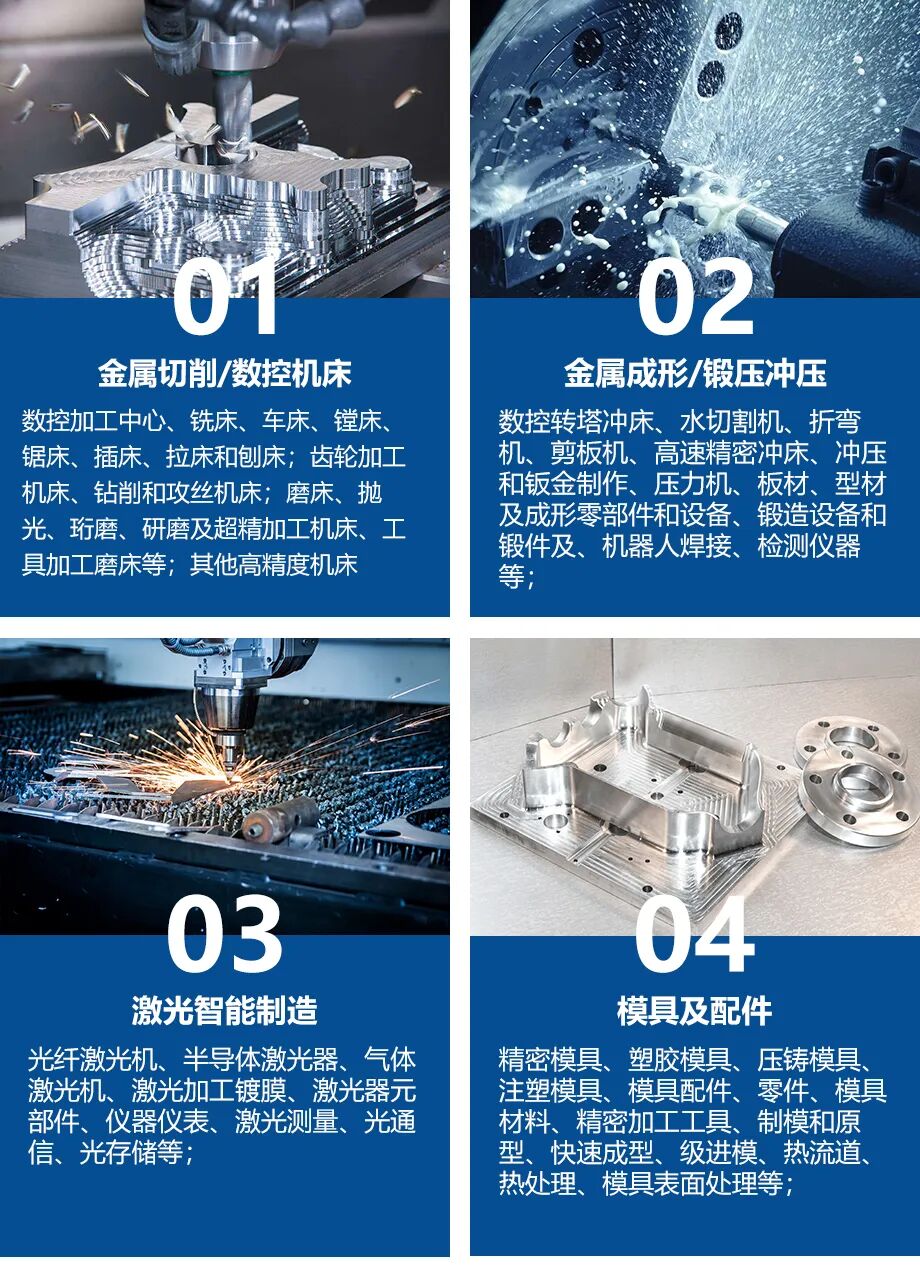 01

金属切削/数控机床

数控加工中心、铣床、车床、镗床、锯床、插床、拉床和刨床；齿轮加工机床、钻削和攻丝机床；磨床、抛光、珩磨、研磨及超精加工机床、工具加工磨床等；其他高精度机床

02

金属成形/锻压冲压

数控转塔冲床、水切割机、折弯机、剪板机、高速精密冲床、冲压和钣金制作、压力机、板材、型材及成形零部件和设备、锻造设备和锻件及、机器人焊接、检测仪器等；

03

激光智能制造

光纤激光机、半导体激光器、气体激光机、激光加工镀膜、激光器元部件、仪器仪表、激光测量、光通信、光存储等；

04

模具及配件

精密模具、塑胶模具、压铸模具、注塑模具、模具配件、零件、模具材料、精密加工工具、制模和原型、快速成型、级进模、热流道、热处理、模具表面处理等；