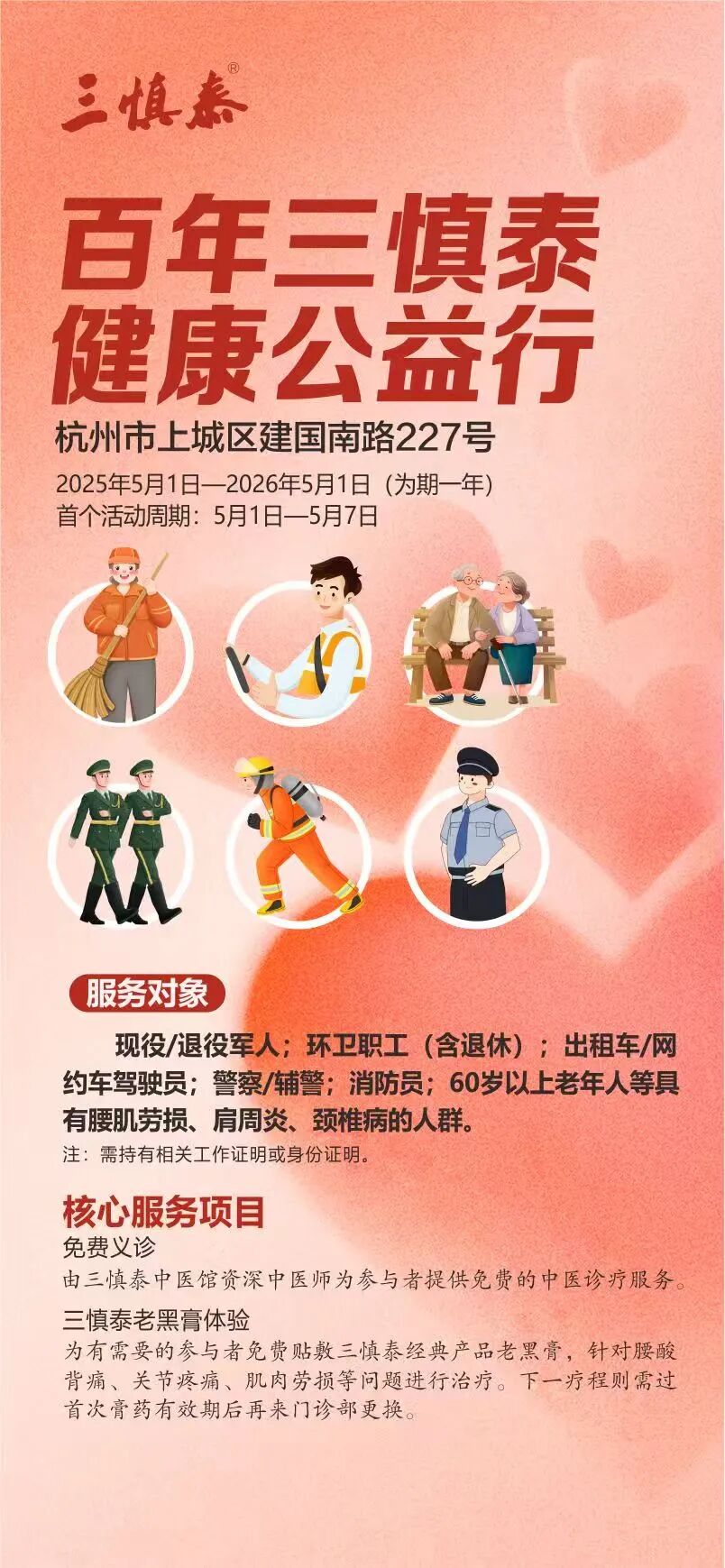 三慎泰®

百年三慎泰
健康公益行

杭州市上城区建国南路227号

2025年5月1日—2026年5月1日（为期一年）
首个活动周期：5月1日—5月7日

服务对象

现役/退役军人；环卫职工（含退休）；出租车/网约车驾驶员；警察/辅警；消防员；60岁以上老年人等具有腰肌劳损、肩周炎、颈椎病的人群。

注：需持有相关工作证明或身份证明。

核心服务项目

免费义诊
由三慎泰中医馆资深中医师为参与者提供免费的中医诊疗服务。

三慎泰老黑膏体验
为有需要的参与者免费贴敷三慎泰经典产品老黑膏，针对腰酸背痛、关节疼痛、肌肉劳损等问题进行治疗。下一疗程则需过首次膏药有效期后再来门诊部更换。