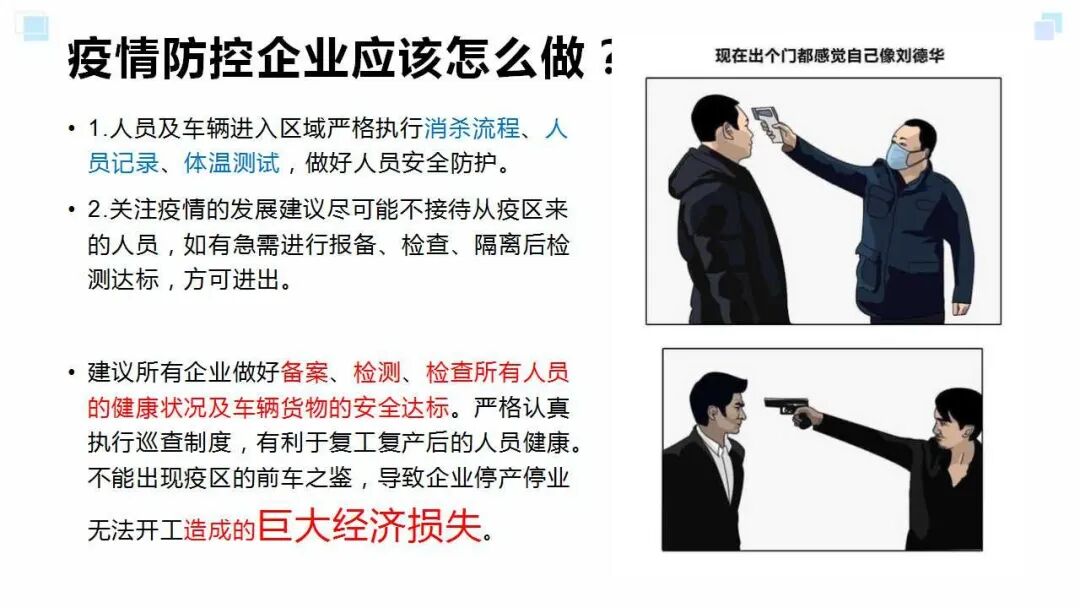 疫情防控企业应该怎么做？

• 1.人员及车辆进入区域严格执行消杀流程、人员记录、体温测试，做好人员安全防护。

• 2.关注疫情的发展建议尽可能不接待从疫区来的人员，如有急需进行报备、检查、隔离后检测达标，方可进出。

• 建议所有企业做好备案、检测、检查所有人员的健康状况及车辆货物的安全达标。严格认真执行巡查制度，有利于复工复产后的人员健康。不能出现疫区的前车之鉴，导致企业停产停业无法开工造成的巨大经济损失。

现在出个门都感觉自己像刘德华