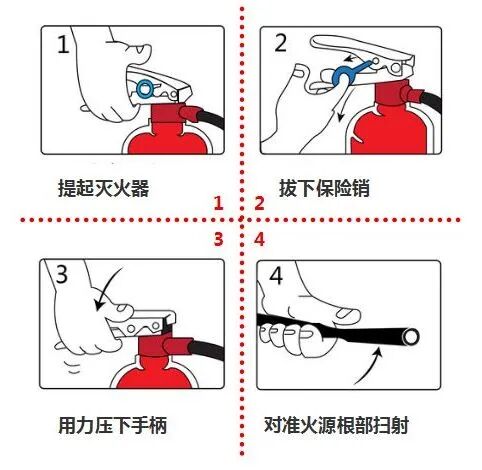 1

提起灭火器

2

拔下保险销

1 2

3 4

3

用力压下手柄

4

对准火源根部扫射