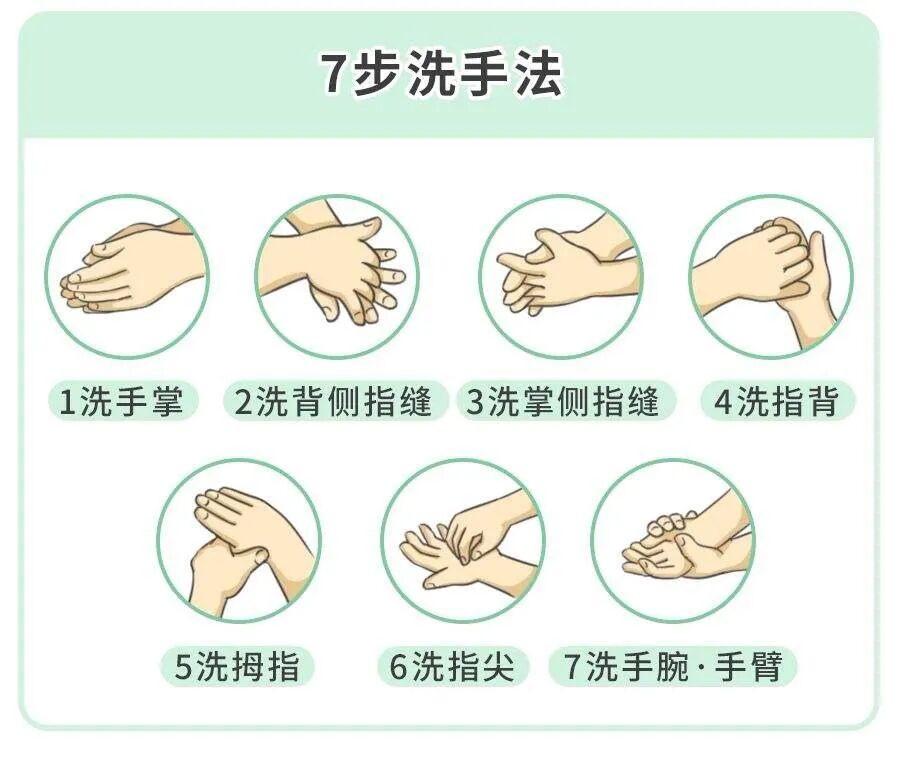 7步洗手法

1洗手掌

2洗背侧指缝

3洗掌侧指缝

4洗指背

5洗拇指

6洗指尖

7洗手腕·手臂