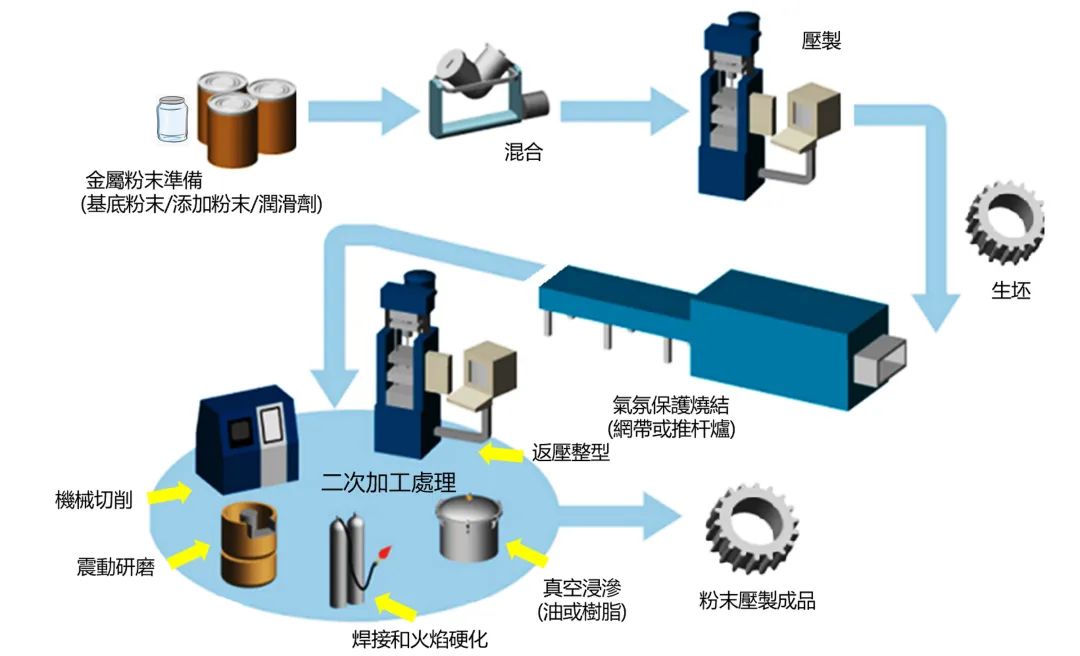 金屬粉末準備
(基底粉末/添加粉末/潤滑劑)

混合

壓製

生坯

氣氛保護燒結
(網帶或推杆爐)

返壓整型

二次加工處理

機械切削

震動研磨

焊接和火焰硬化

真空浸滲
(油或樹脂)

粉末壓製成品