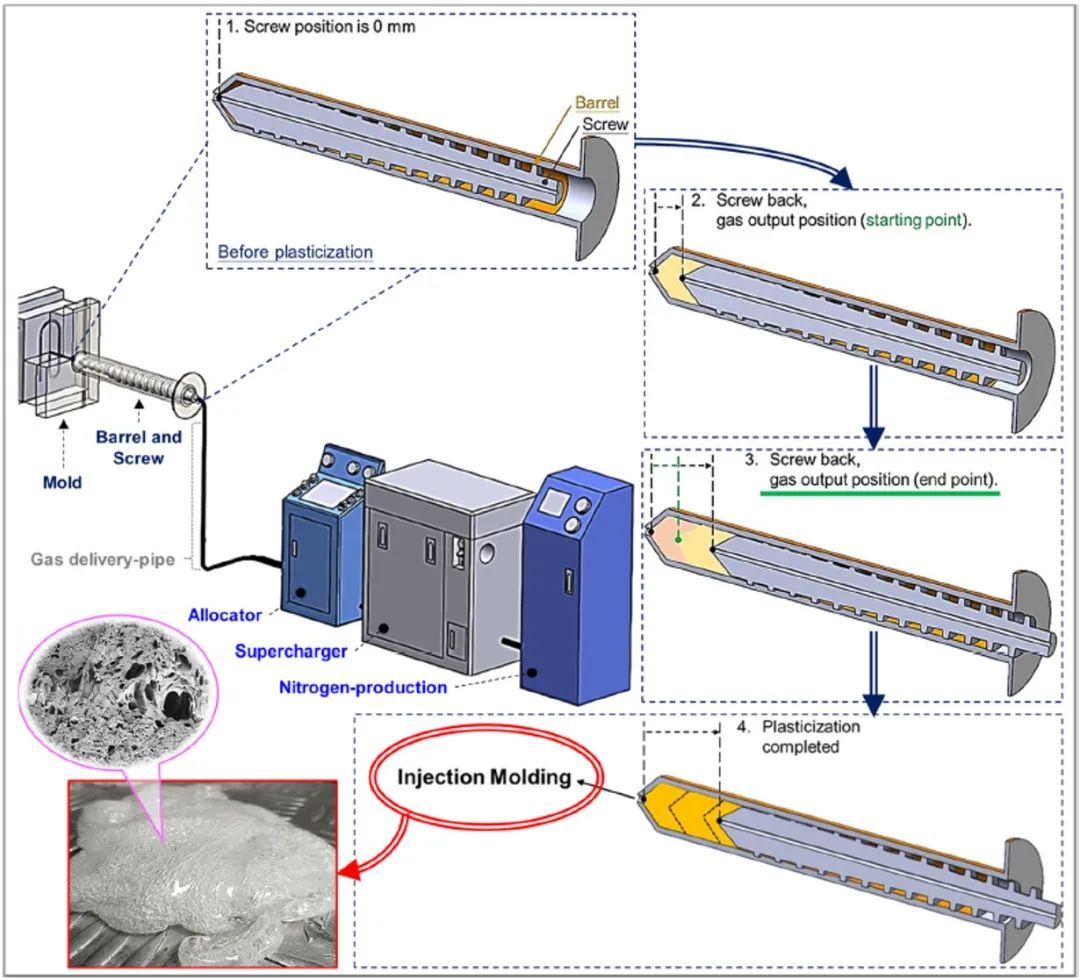 1. Screw position is 0 mm

Barrel

Screw

Before plasticization

2. Screw back, gas output position (starting point).

3. Screw back, gas output position (end point).

4. Plasticization completed

Mold

Barrel and Screw

Gas delivery-pipe

Allocator

Supercharger

Nitrogen-production

Injection Molding