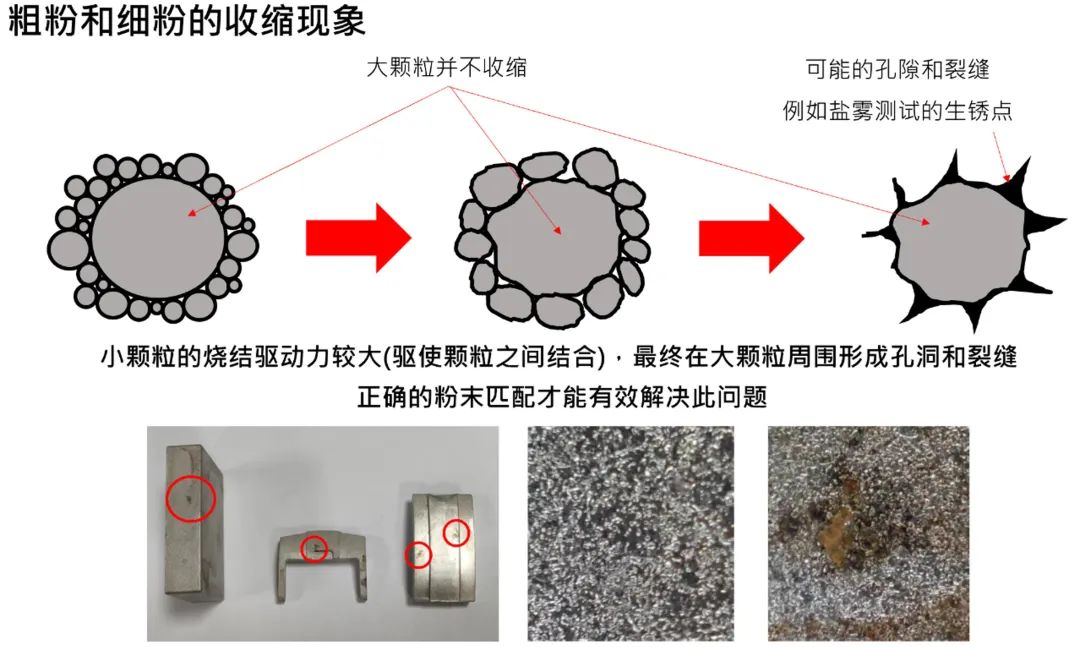 粗粉和细粉的收缩现象

大颗粒并不收缩

可能的孔隙和裂缝
例如盐雾测试的生锈点

小颗粒的烧结驱动力较大(驱使颗粒之间结合)，最终在大颗粒周围形成孔洞和裂缝
正确的粉末匹配才能有效解决此问题