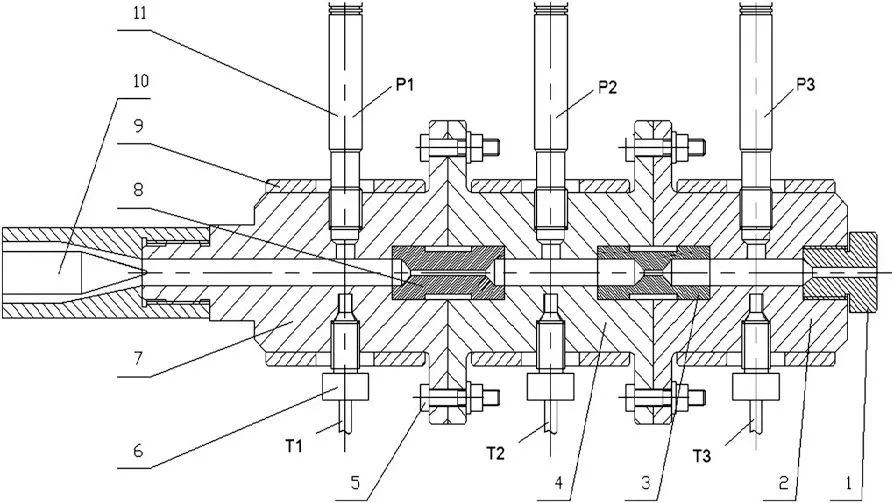 11
10
9
8
7
6
P1
P2
P3
T1
T2
T3
5
4
3
2
1