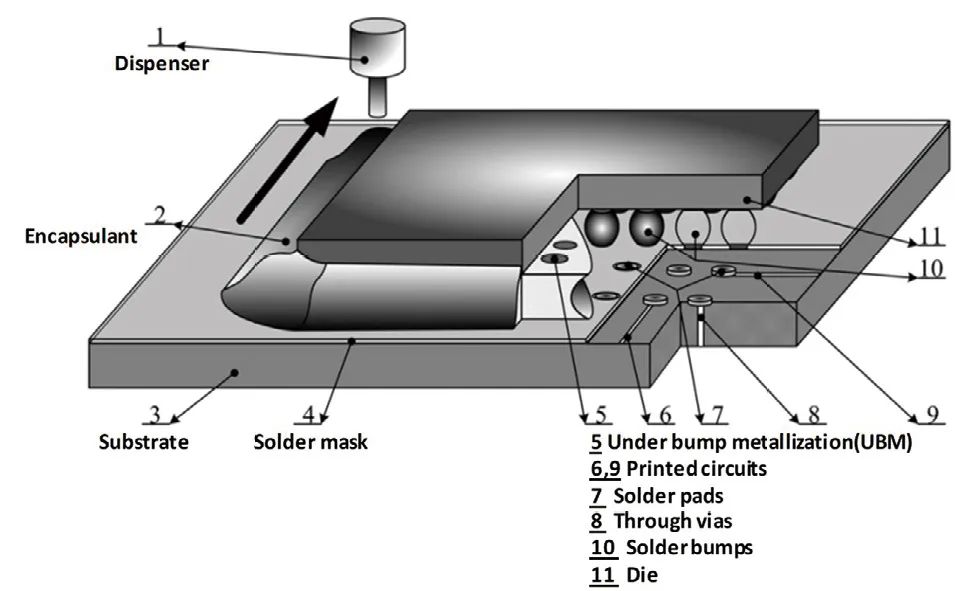 1
Dispenser

2
Encapsulant

11

10

3
Substrate

4
Solder mask

5 6 7 8 9

5 Under bump metallization(UBM)
6,9 Printed circuits
7 Solder pads
8 Through vias
10 Solder bumps
11 Die