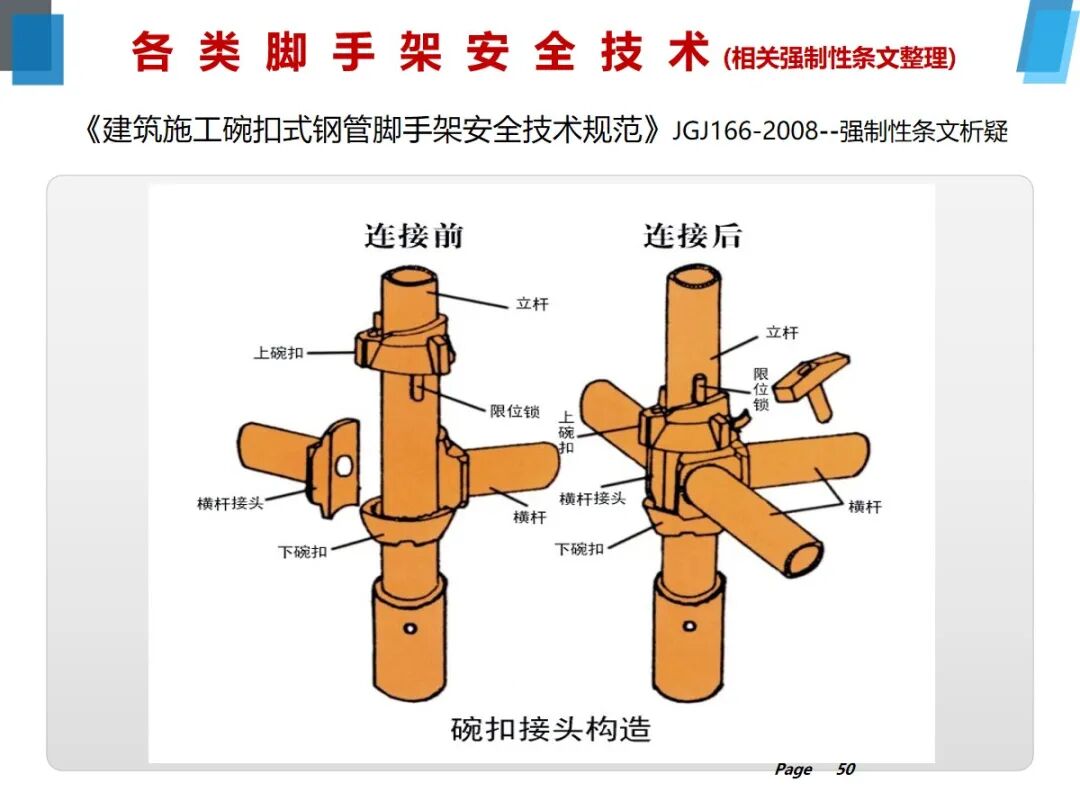 各类脚手架安全技术 (相关强制性条文整理)

《建筑施工碗扣式钢管脚手架安全技术规范》JGJ166-2008--强制性条文析疑

连接前

立杆

上碗扣

限位锁

横杆接头

横杆

下碗扣

连接后

立杆

限位锁

上碗扣

横杆接头

横杆

下碗扣

碗扣接头构造

Page 50