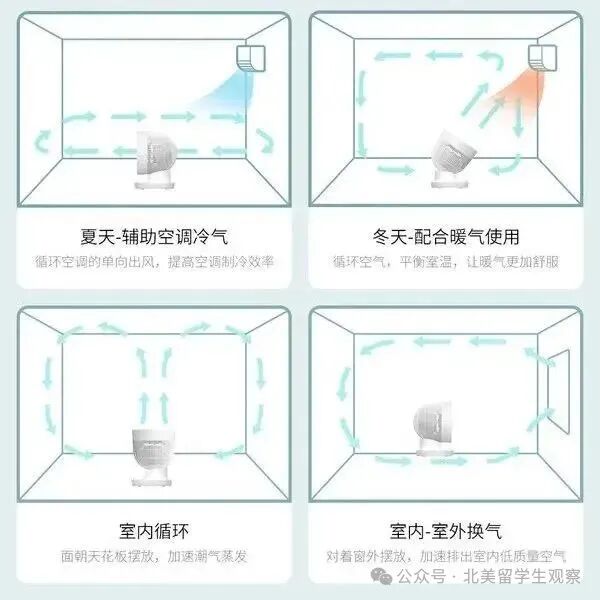 夏天-辅助空调冷气

循环空调的单向出风，提高空调制冷效率

冬天-配合暖气使用

循环空气，平衡室温，让暖气更加舒服

室内循环

面朝天花板摆放，加速潮气蒸发

室内-室外换气

对着窗外摆放，加速排出室内低质量空气

公众号 · 北美留学生观察