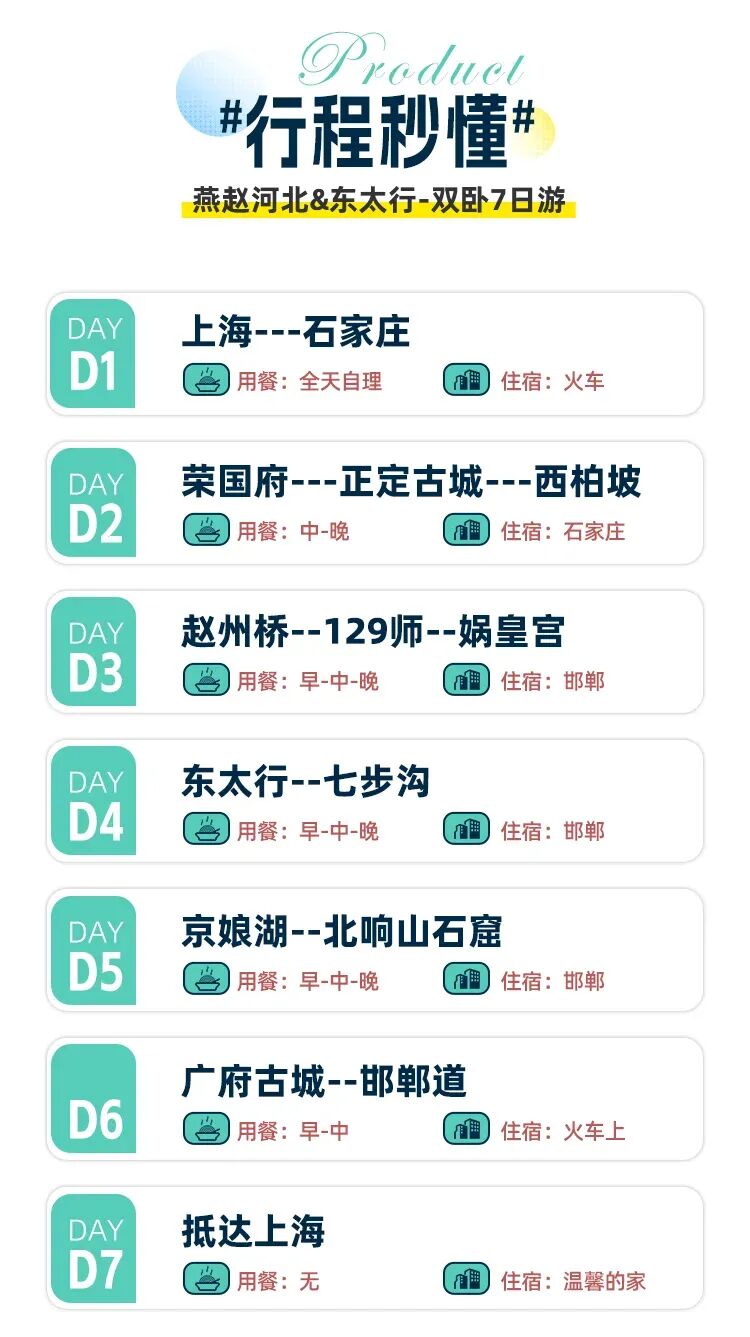 Product

#行程秒懂#

燕赵河北&东太行-双卧7日游

DAY
D1
上海---石家庄
用餐：全天自理 住宿：火车

DAY
D2
荣国府---正定古城---西柏坡
用餐：中-晚 住宿：石家庄

DAY
D3
赵州桥--129师--娲皇宫
用餐：早-中-晚 住宿：邯郸

DAY
D4
东太行--七步沟
用餐：早-中-晚 住宿：邯郸

DAY
D5
京娘湖--北响山石窟
用餐：早-中-晚 住宿：邯郸

D6
广府古城--邯郸道
用餐：早-中 住宿：火车上

DAY
D7
抵达上海
用餐：无 住宿：温馨的家