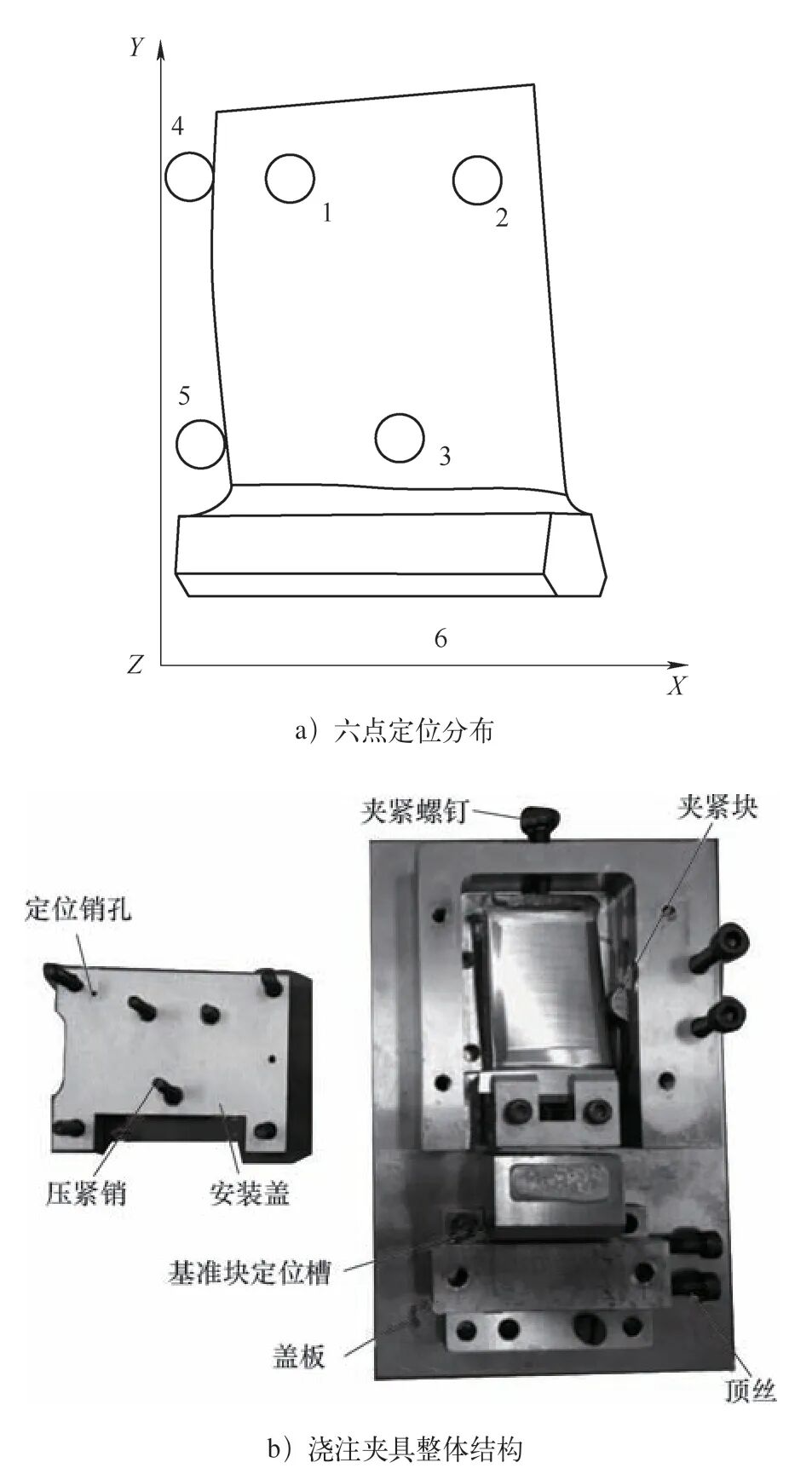 Y

4

1

2

5

3

6

Z

X

a）六点定位分布

夹紧螺钉

夹紧块

定位销孔

压紧销

安装盖

基准块定位槽

盖板

顶丝

b）浇注夹具整体结构