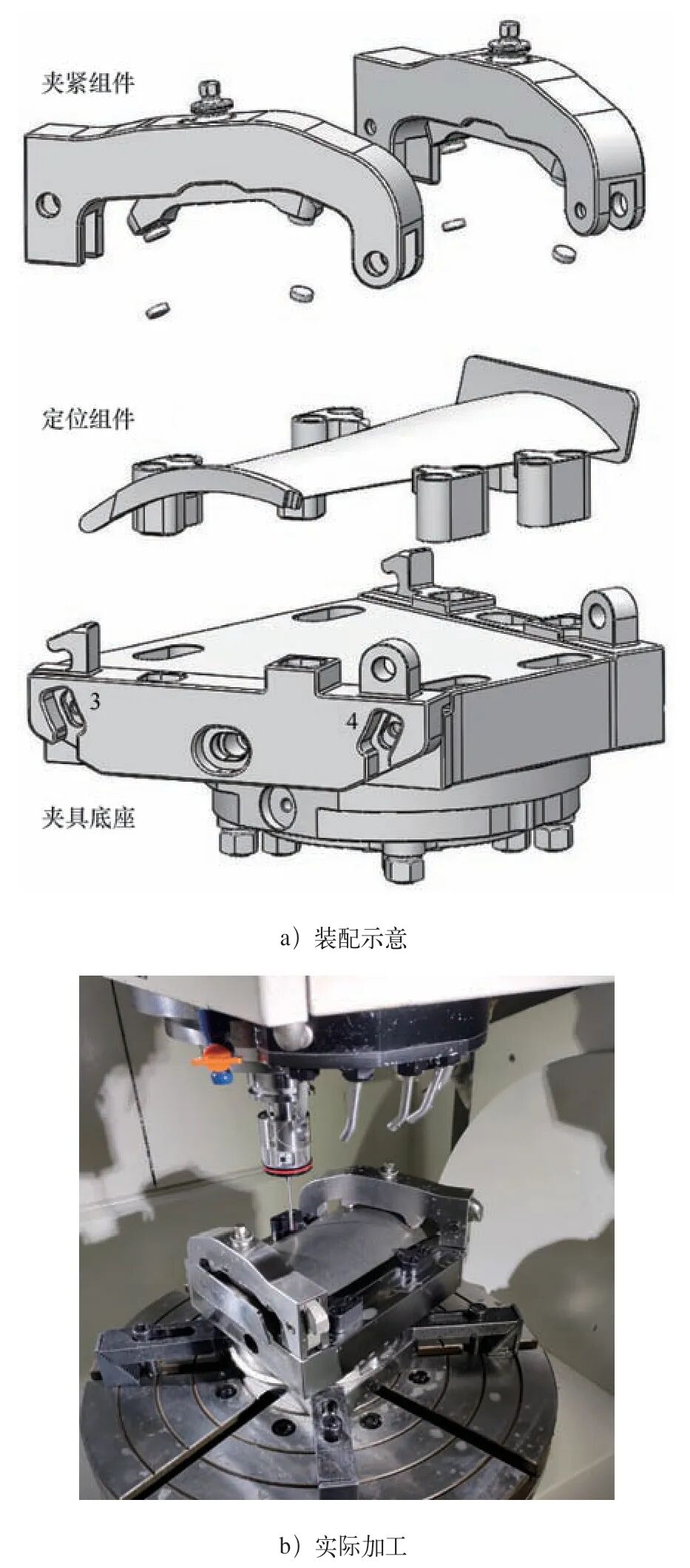 夹紧组件

定位组件

3

4

夹具底座

a）装配示意

b）实际加工