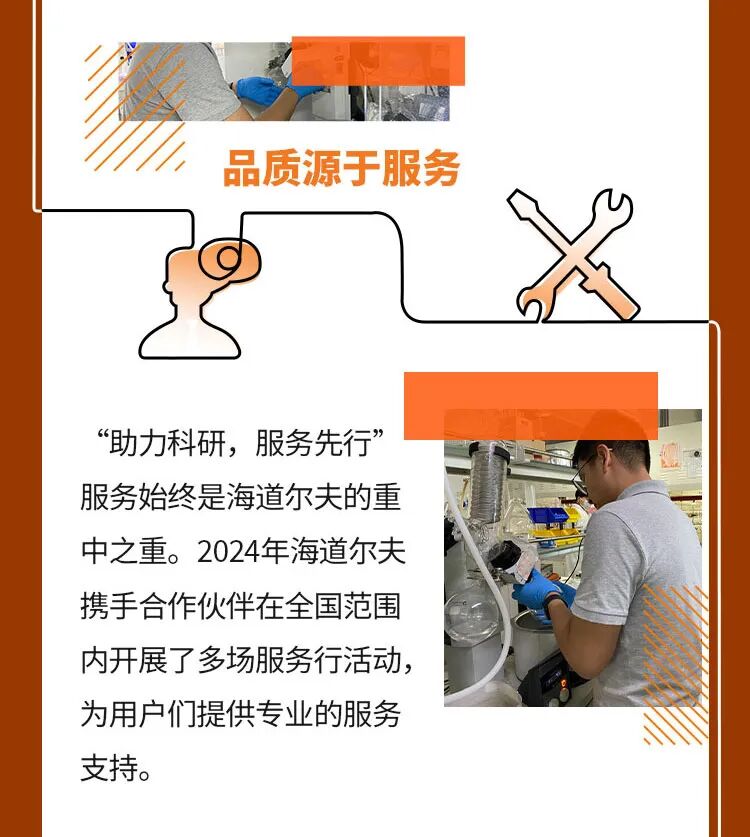 品质源于服务

“助力科研，服务先行”服务始终是海道尔夫的重中之重。2024年海道尔夫携手合作伙伴在全国范围内开展了多场服务行活动，为用户们提供专业的服务支持。