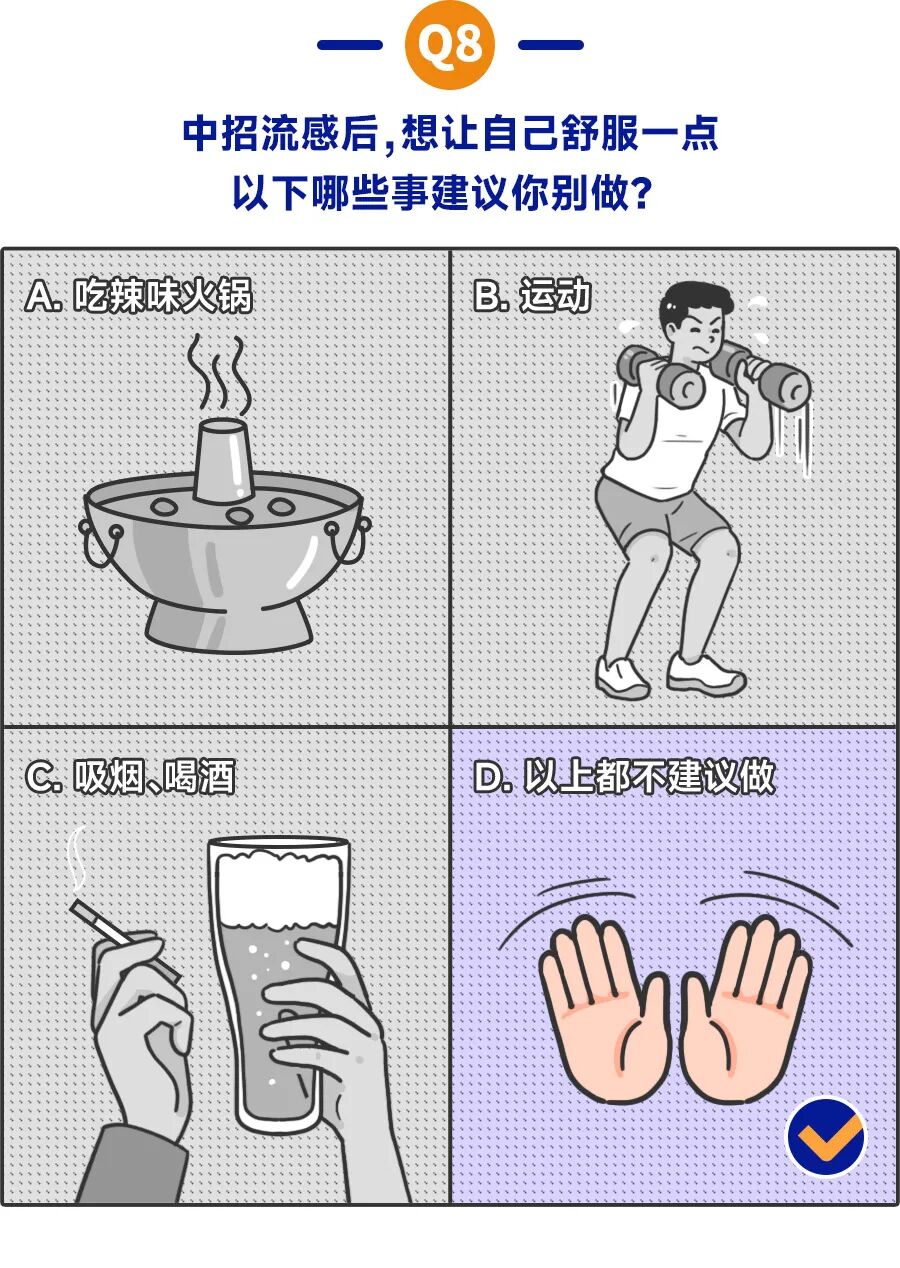 Q8

中招流感后，想让自己舒服一点
以下哪些事建议你别做？

A. 吃辣味火锅

B. 运动

C. 吸烟、喝酒

D. 以上都不建议做