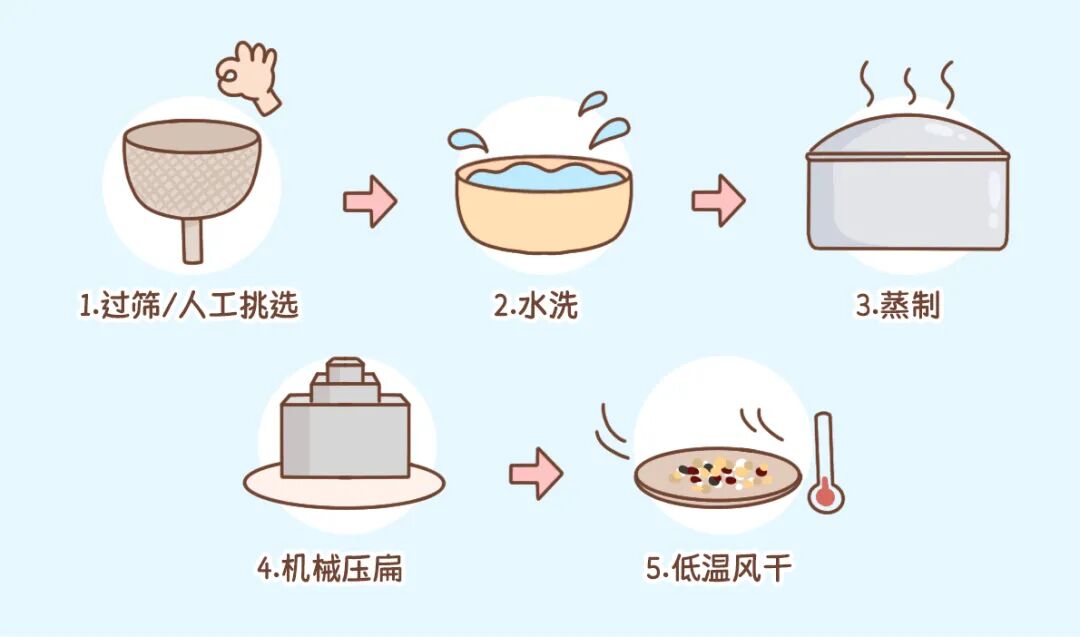 1.过筛/人工挑选

2.水洗

3.蒸制

4.机械压扁

5.低温风干