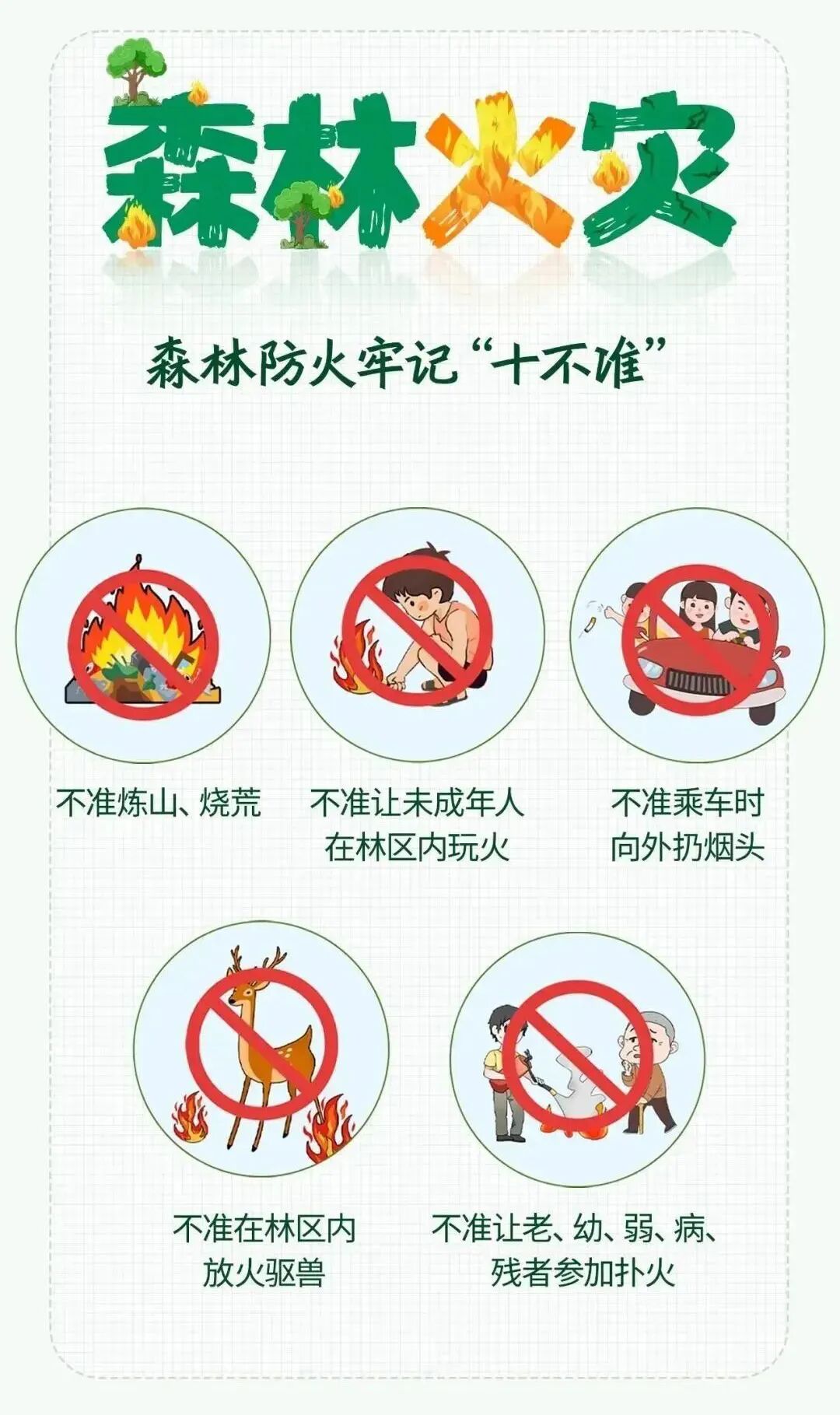 森林火灾

森林防火牢记“十不准”

不准炼山、烧荒

不准让未成年人在林区内玩火

不准乘车时向外扔烟头

不准在林区内放火驱兽

不准让老、幼、弱、病、残者参加扑火