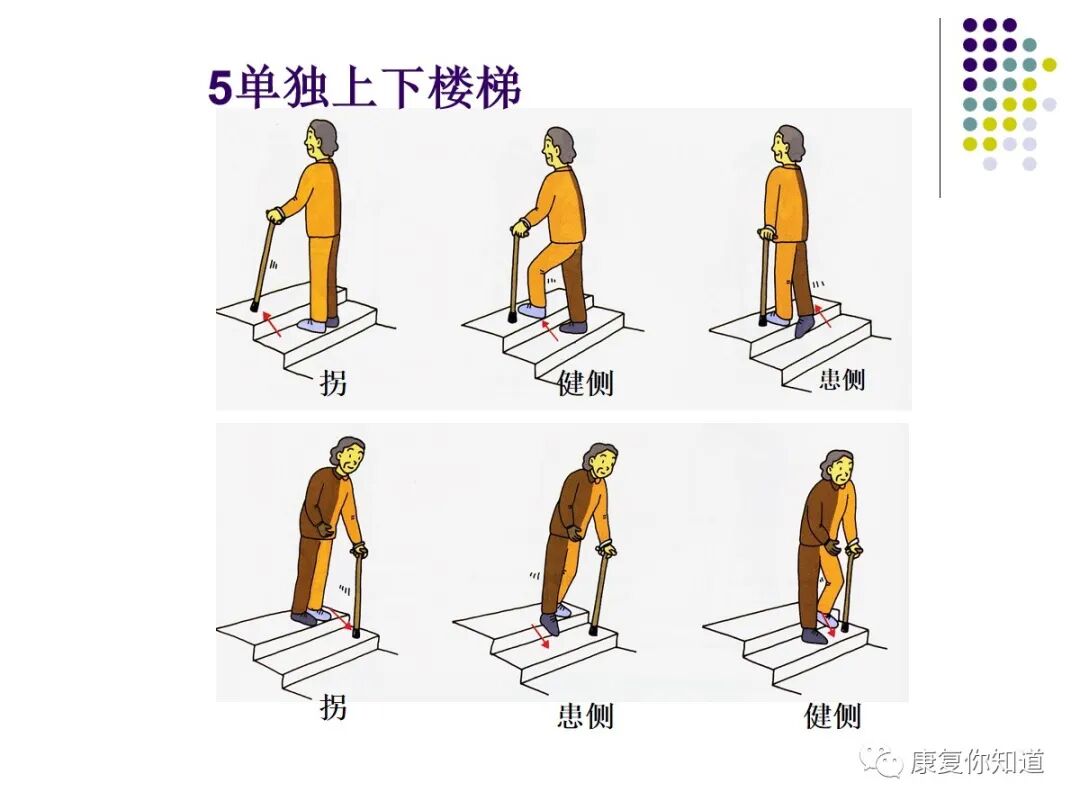 5单独上下楼梯

拐
健侧
患侧

拐
患侧
健侧

康复你知道