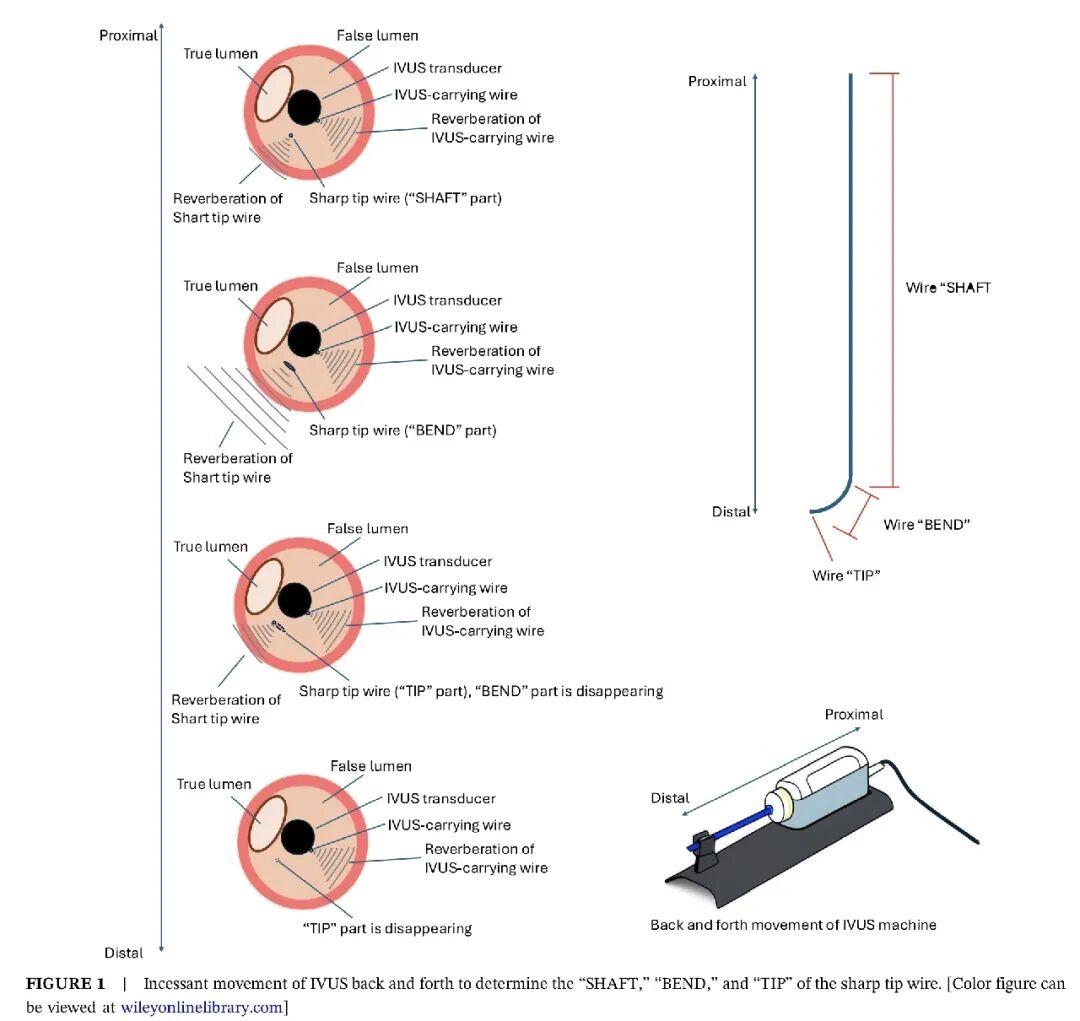 Proximal

True lumen
False lumen
IVUS transducer
IVUS-carrying wire
Reverberation of IVUS-carrying wire
Reverberation of Shart tip wire
Sharp tip wire (“SHAFT” part)

True lumen
False lumen
IVUS transducer
IVUS-carrying wire
Reverberation of IVUS-carrying wire
Sharp tip wire (“BEND” part)
Reverberation of Shart tip wire

True lumen
False lumen
IVUS transducer
IVUS-carrying wire
Reverberation of IVUS-carrying wire
Reverberation of Shart tip wire
Sharp tip wire (“TIP” part), “BEND” part is disappearing

True lumen
False lumen
IVUS transducer
IVUS-carrying wire
Reverberation of IVUS-carrying wire
“TIP” part is disappearing

Distal

Proximal
Wire “SHAFT
Distal
Wire “BEND”
Wire “TIP”

Proximal
Distal
Back and forth movement of IVUS machine

FIGURE 1 | Incessant movement of IVUS back and forth to determine the “SHAFT,” “BEND,” and “TIP” of the sharp tip wire. [Color figure can be viewed at wileyonlinelibrary.com]