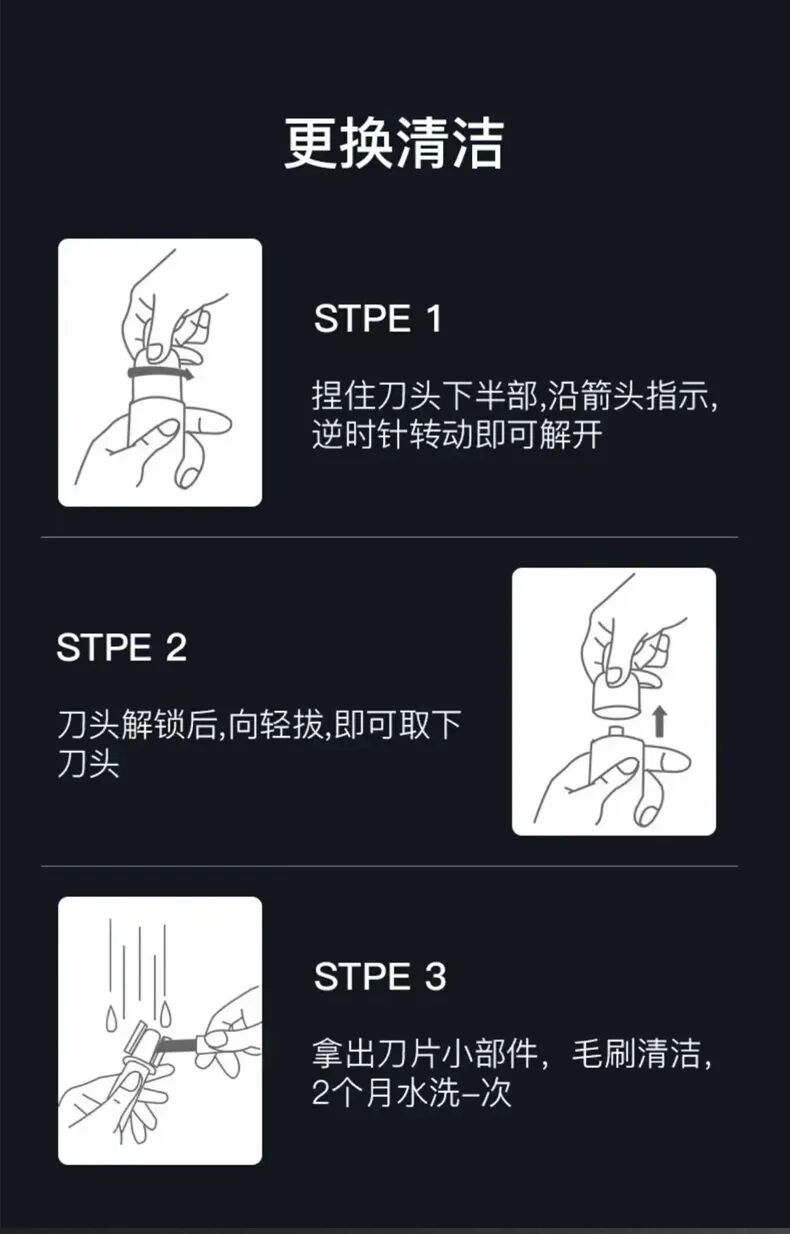 更换清洁

STPE 1

捏住刀头下半部,沿箭头指示,逆时针转动即可解开

STPE 2

刀头解锁后,向轻拔,即可取下刀头

STPE 3

拿出刀片小部件，毛刷清洁，2个月水洗–次