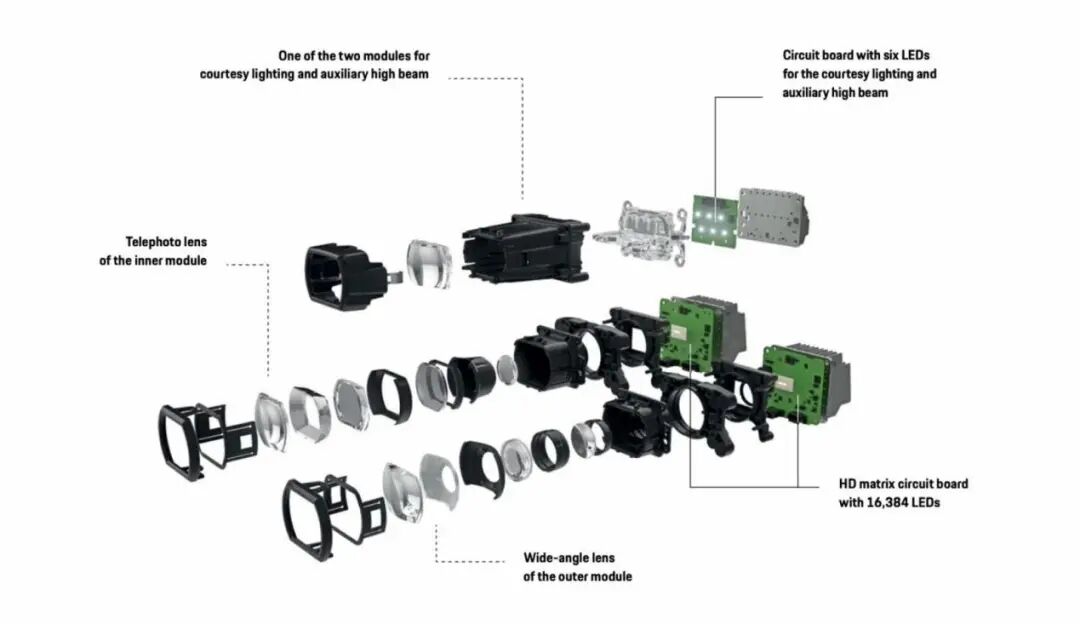 One of the two modules for courtesy lighting and auxiliary high beam

Circuit board with six LEDs for the courtesy lighting and auxiliary high beam

Telephoto lens of the inner module

HD matrix circuit board with 16,384 LEDs

Wide-angle lens of the outer module