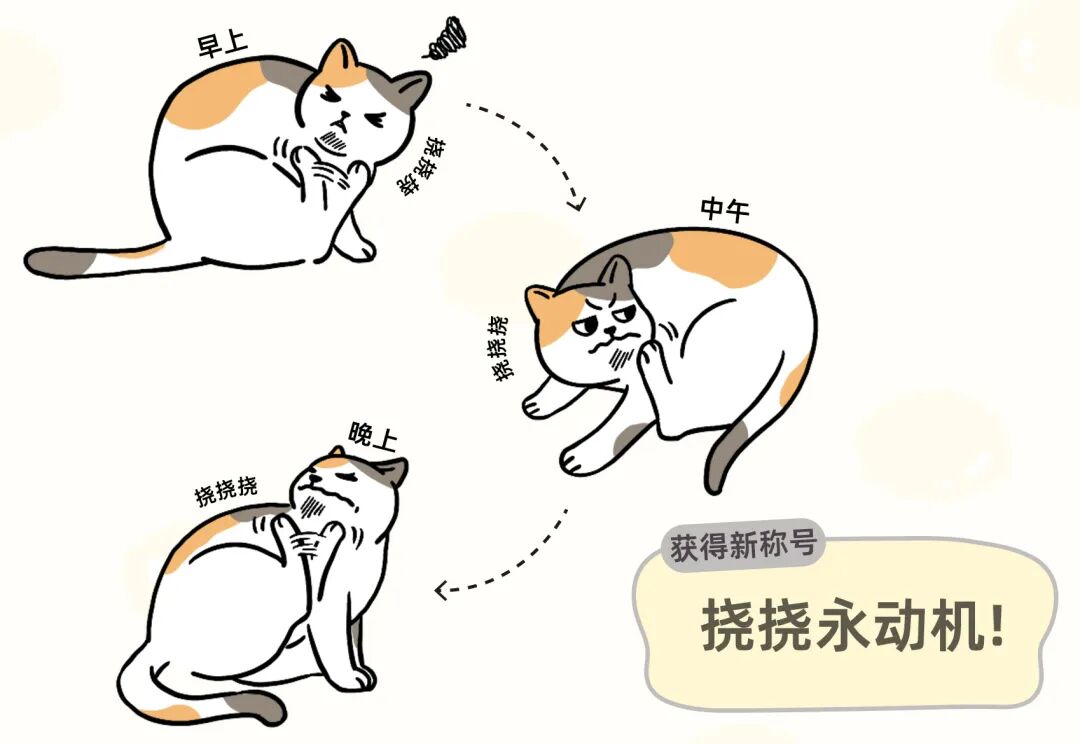 早上

挠挠挠

中午

挠挠挠

晚上

挠挠挠

获得新称号

挠挠永动机!