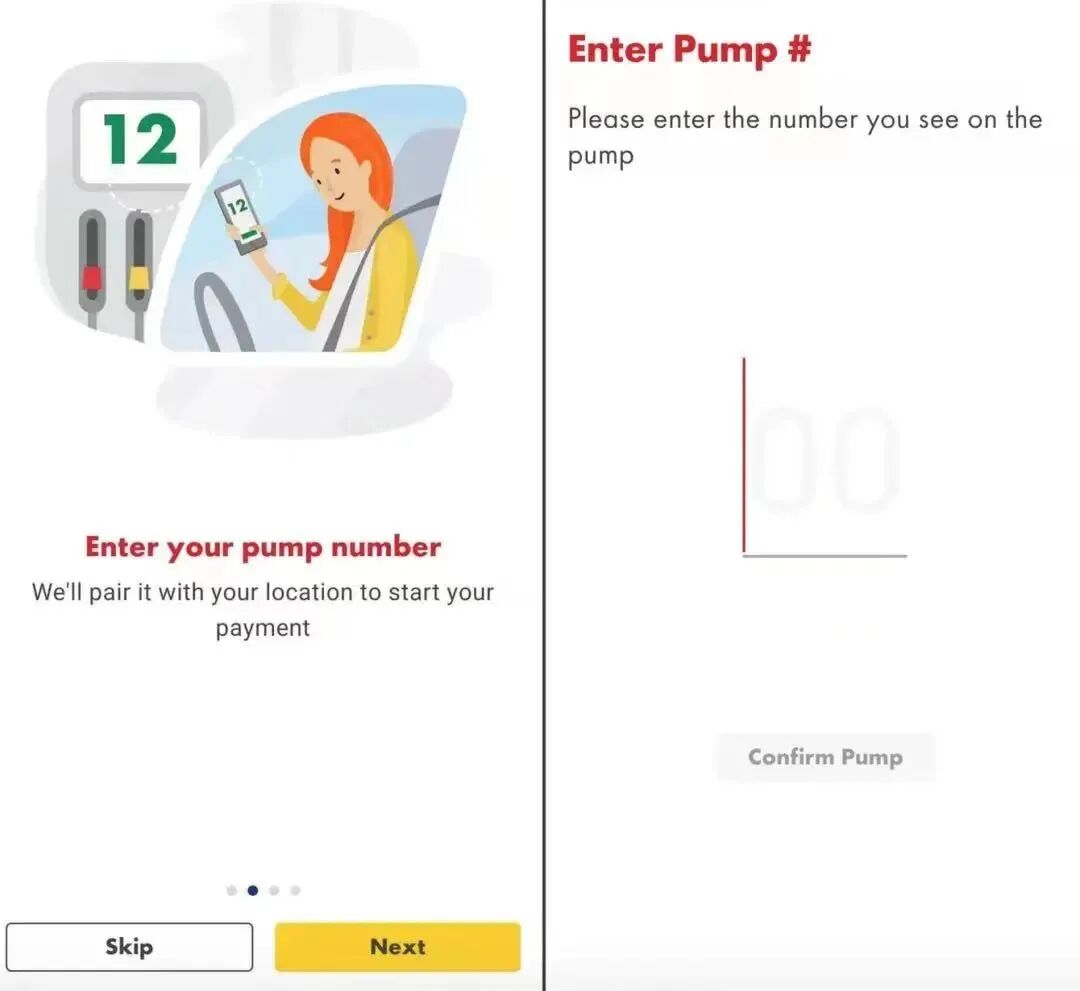 12

12

Enter your pump number

We'll pair it with your location to start your payment

Skip

Next

Enter Pump #

Please enter the number you see on the pump

00

Confirm Pump