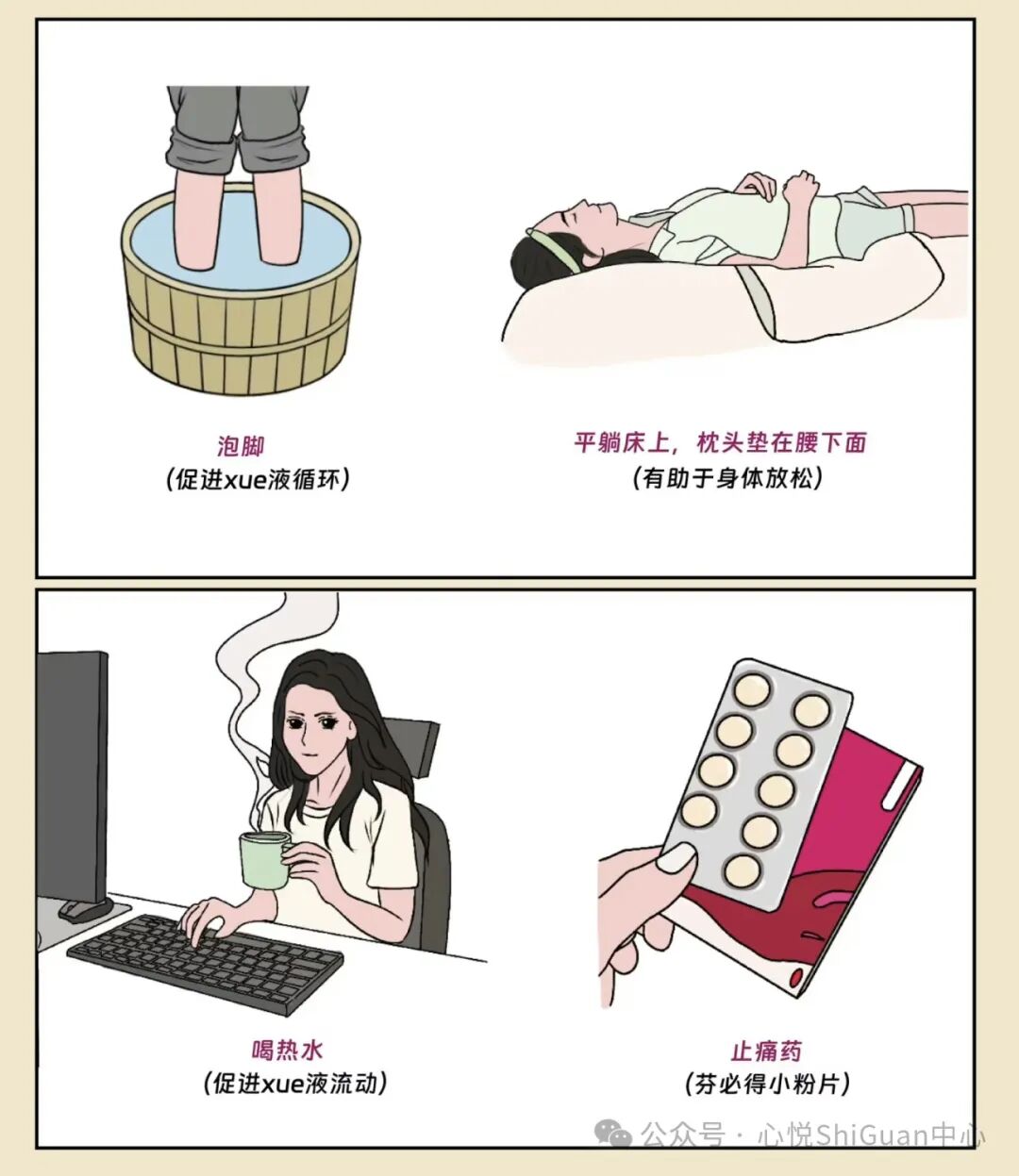 泡脚
(促进xue液循环)

平躺床上，枕头垫在腰下面
(有助于身体放松)

喝热水
(促进xue液流动)

止痛药
(芬必得小粉片)

公众号 · 心悦ShiGuan中心