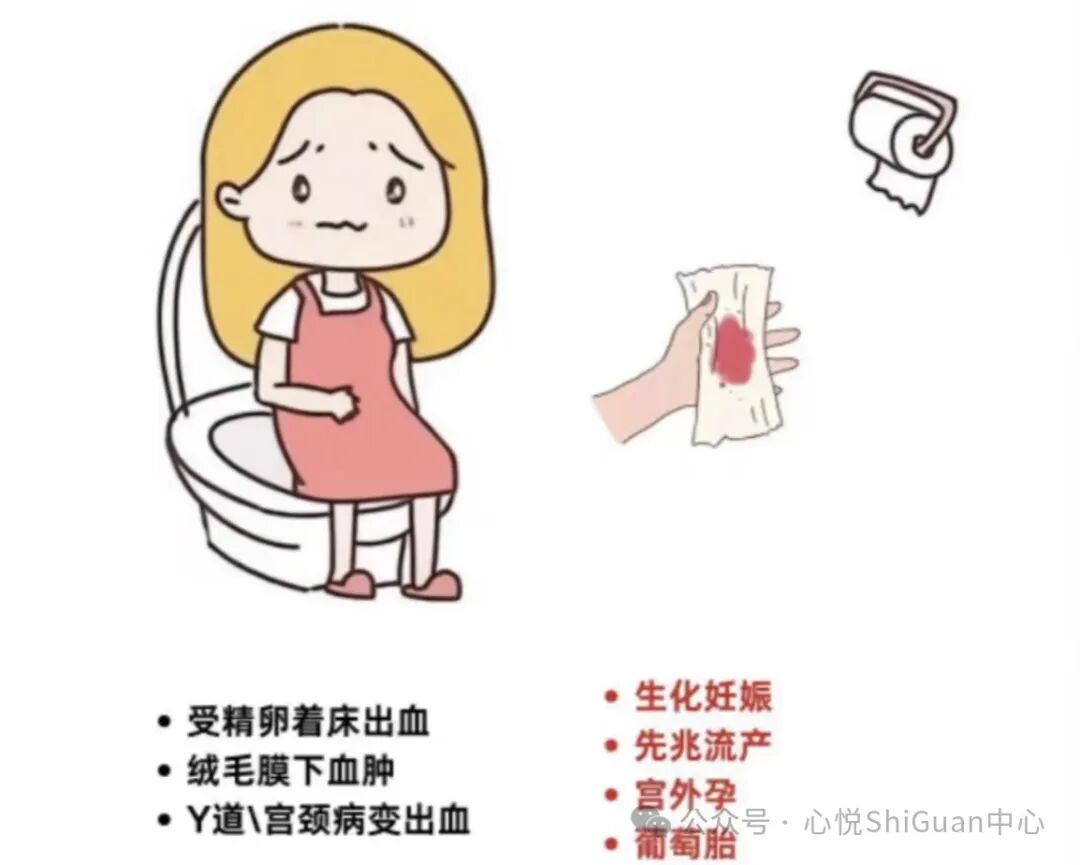 • 受精卵着床出血
• 绒毛膜下血肿
• Y道\宫颈病变出血

• 生化妊娠
• 先兆流产
• 宫外孕
• 葡萄胎

公众号 · 心悦ShiGuan中心